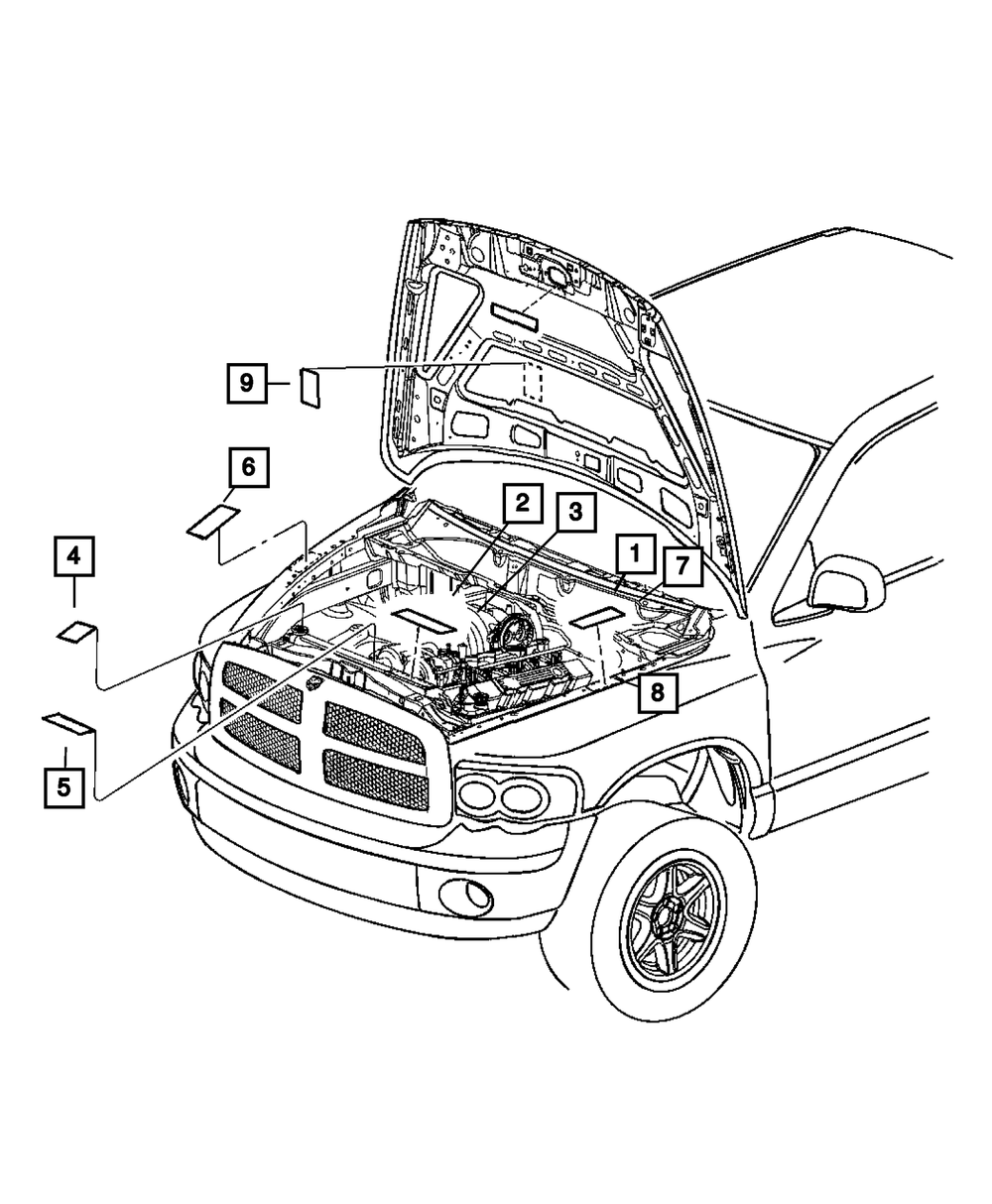 9
6
2
3
1
7
4
8
5