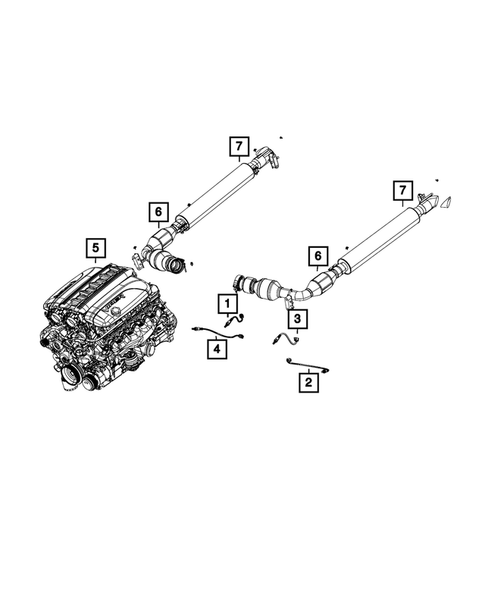 7
6
5
7
6
1
3
4
2