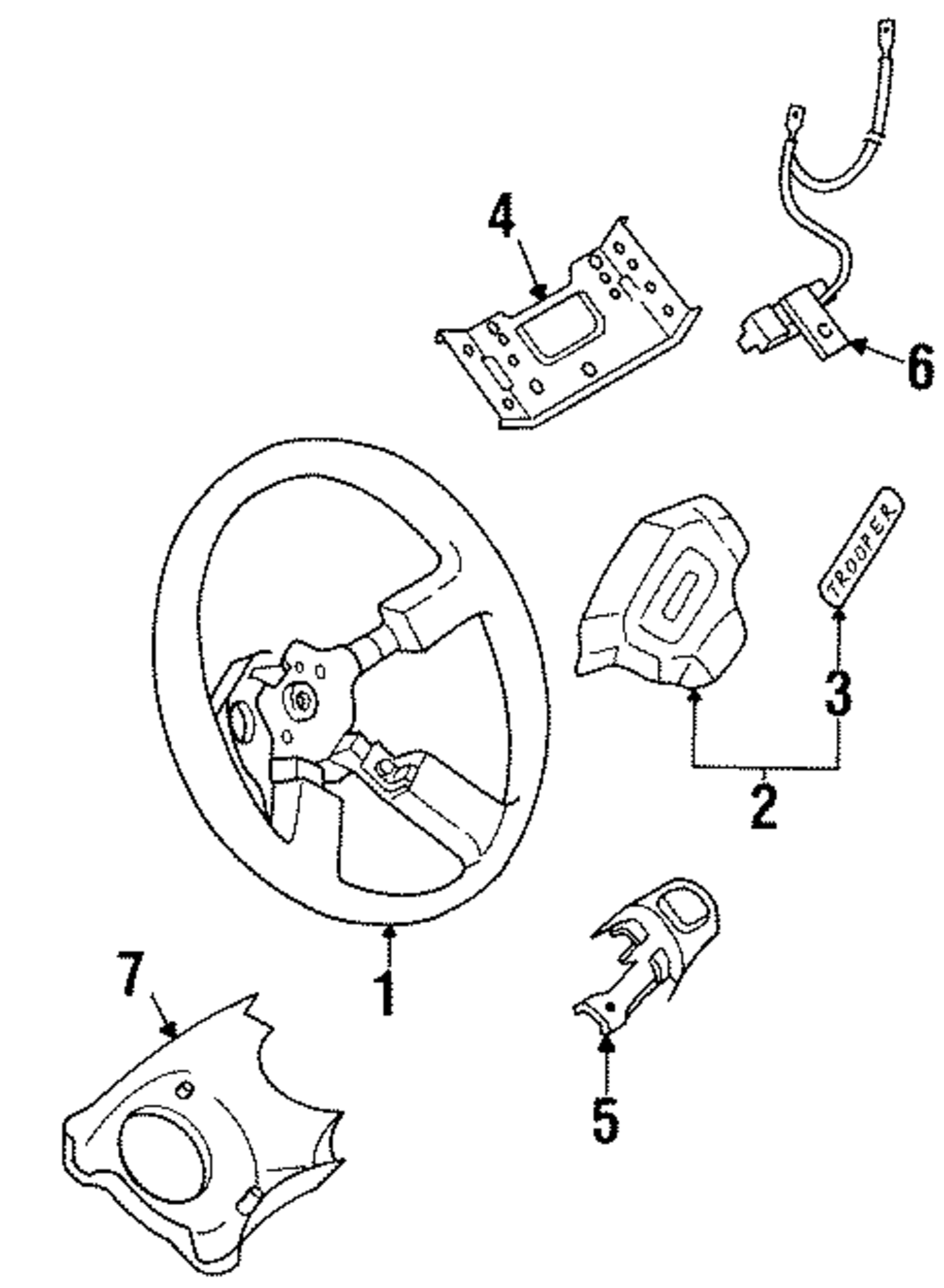 4
6
TROOPER
3
2
1
7
5