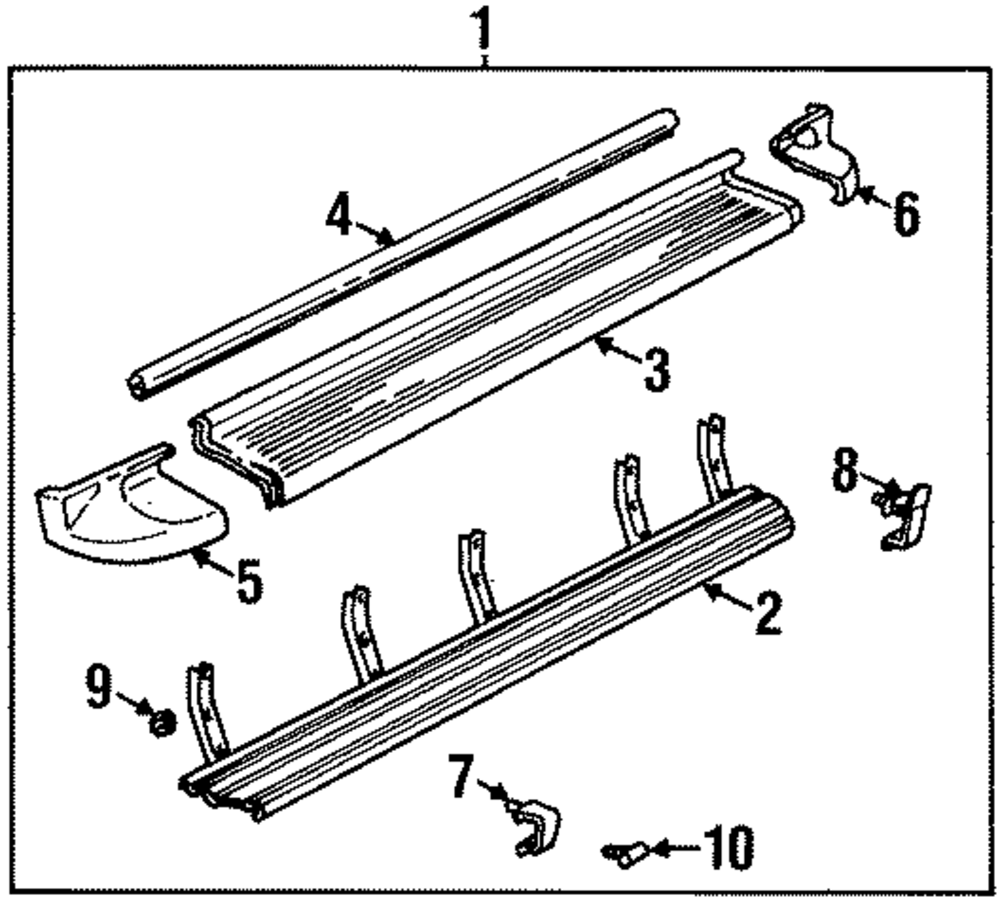 1
4
6
3
8
5
2
9
7
10