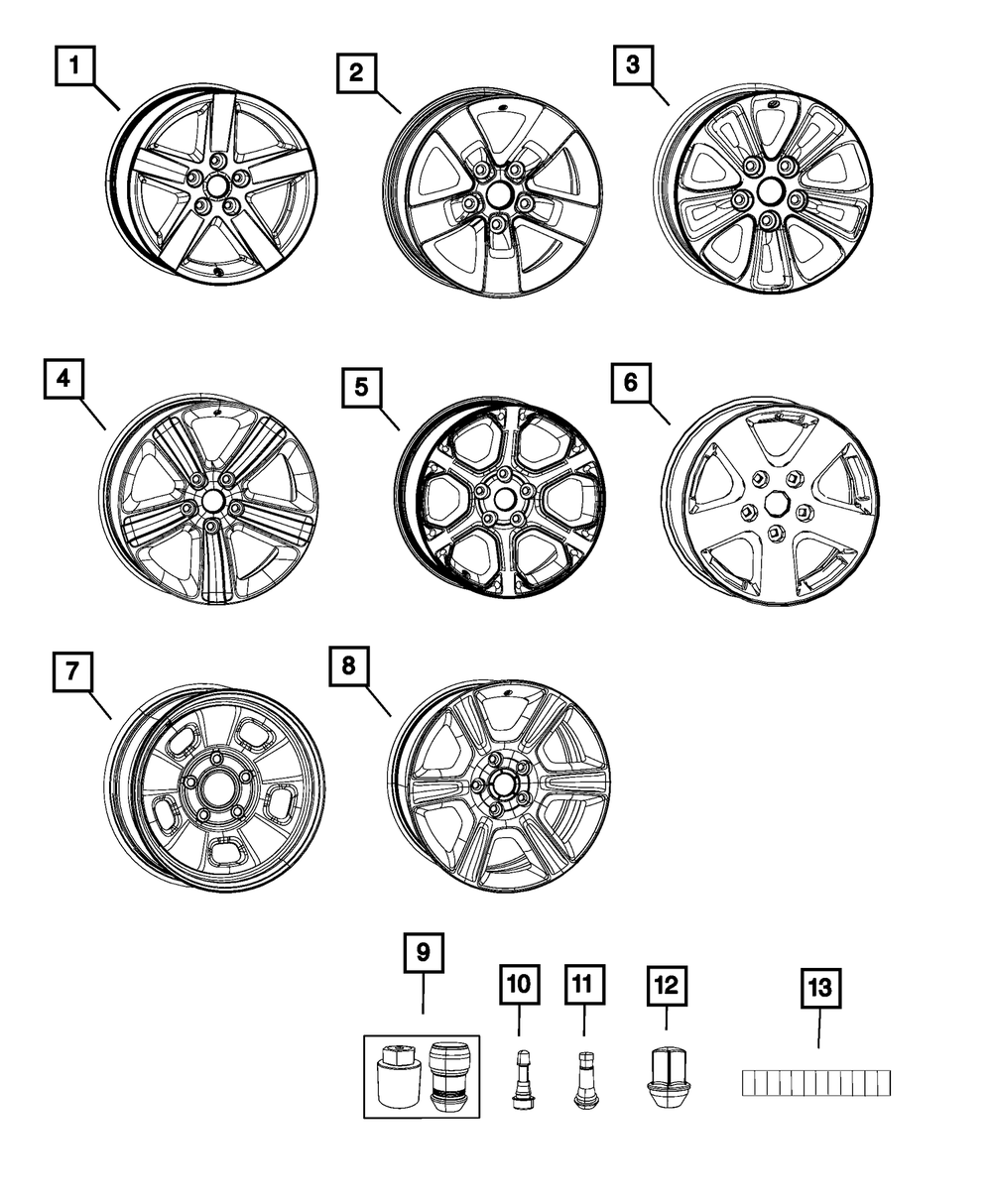 1
2
3
4
5
6
7
8
9
10
11
12
13