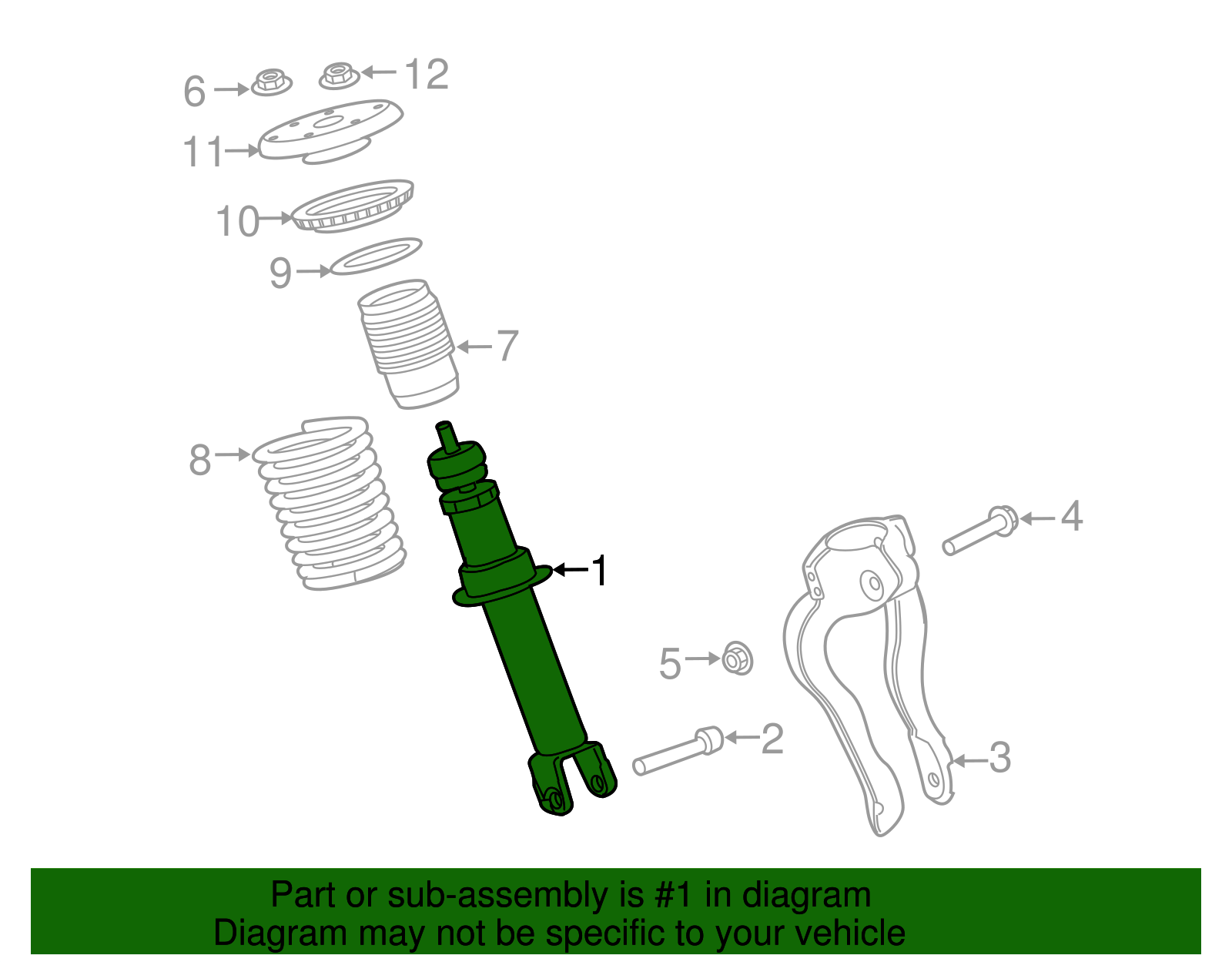 6
12
11
10
9
7
8
1
4
5
2
3

Part or sub-assembly is #1 in diagram
Diagram may not be specific to your vehicle