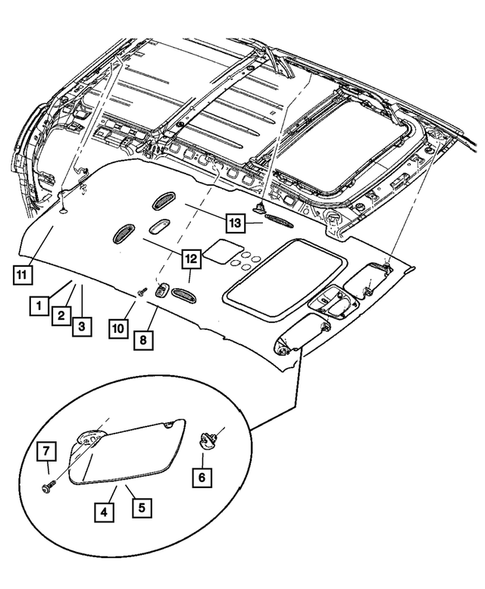 13
12
11
1
2
3
10
8
7
6
4
5