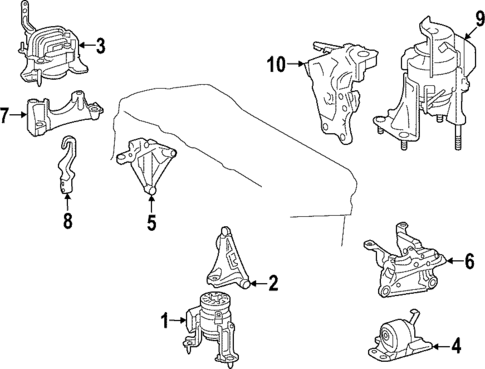 3
9
10
7
8
5
2
6
1
4