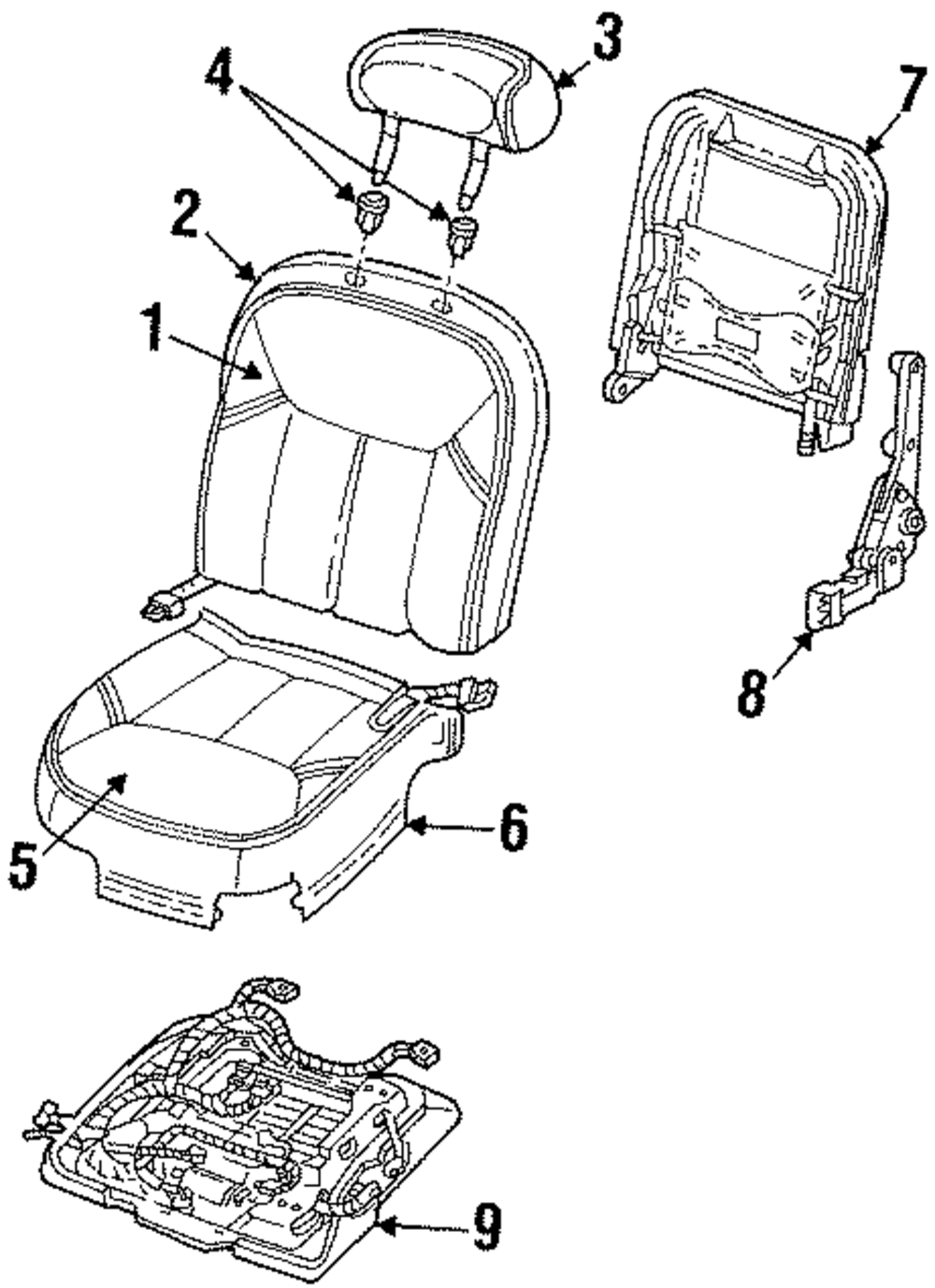 4
3
7
2
1
8
5
6
9