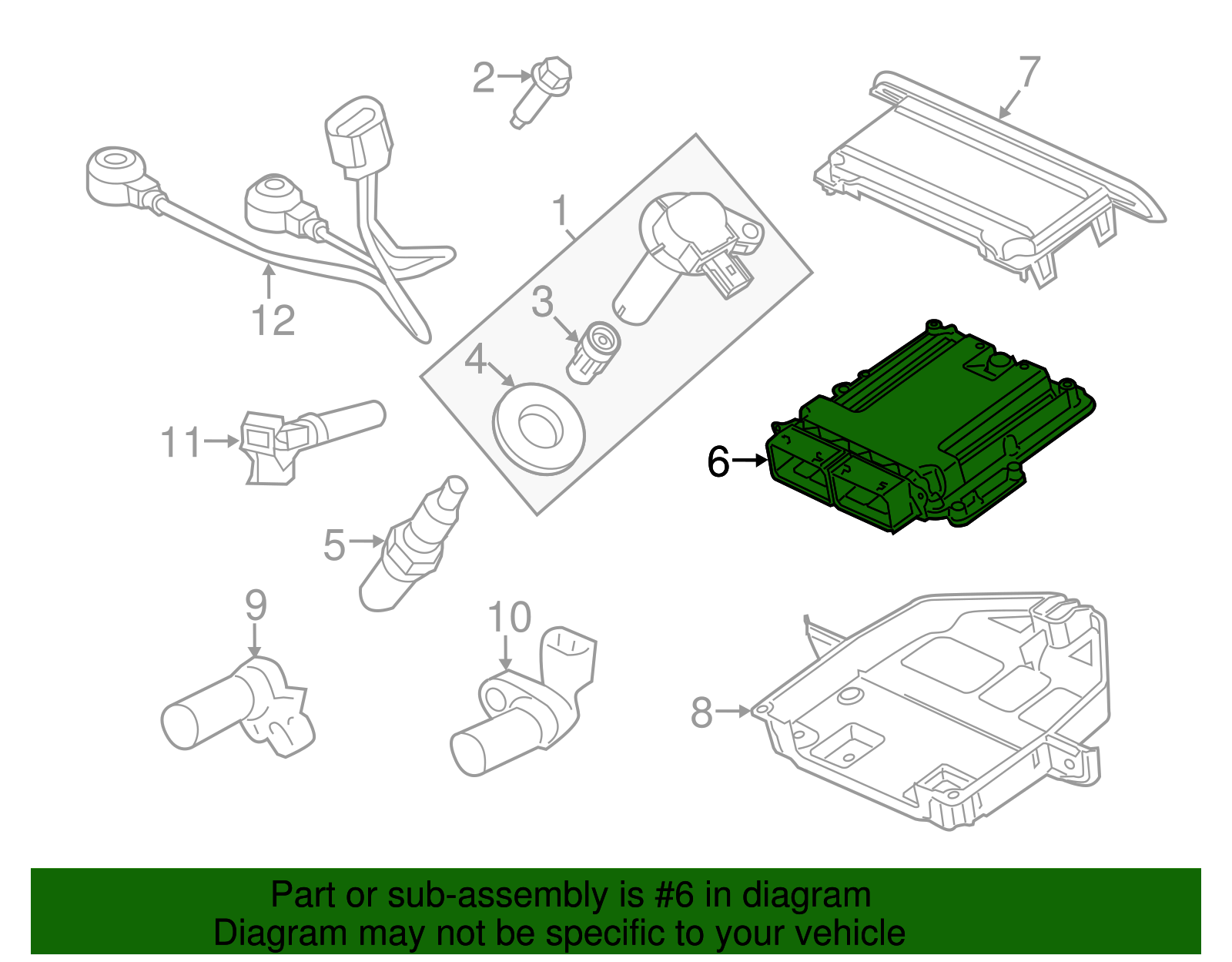 2
7
1
12
3
4
11
6
5
9
10
8

Part or sub-assembly is #6 in diagram
Diagram may not be specific to your vehicle