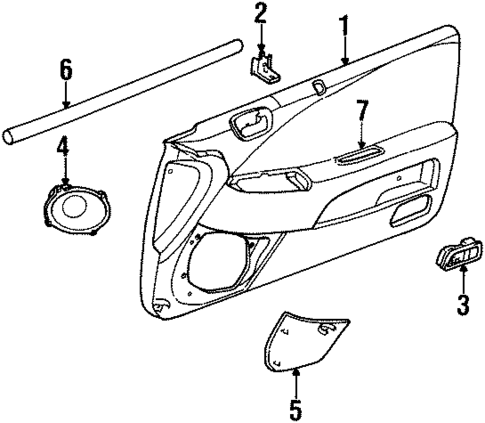 2
1
6
7
4
3
5