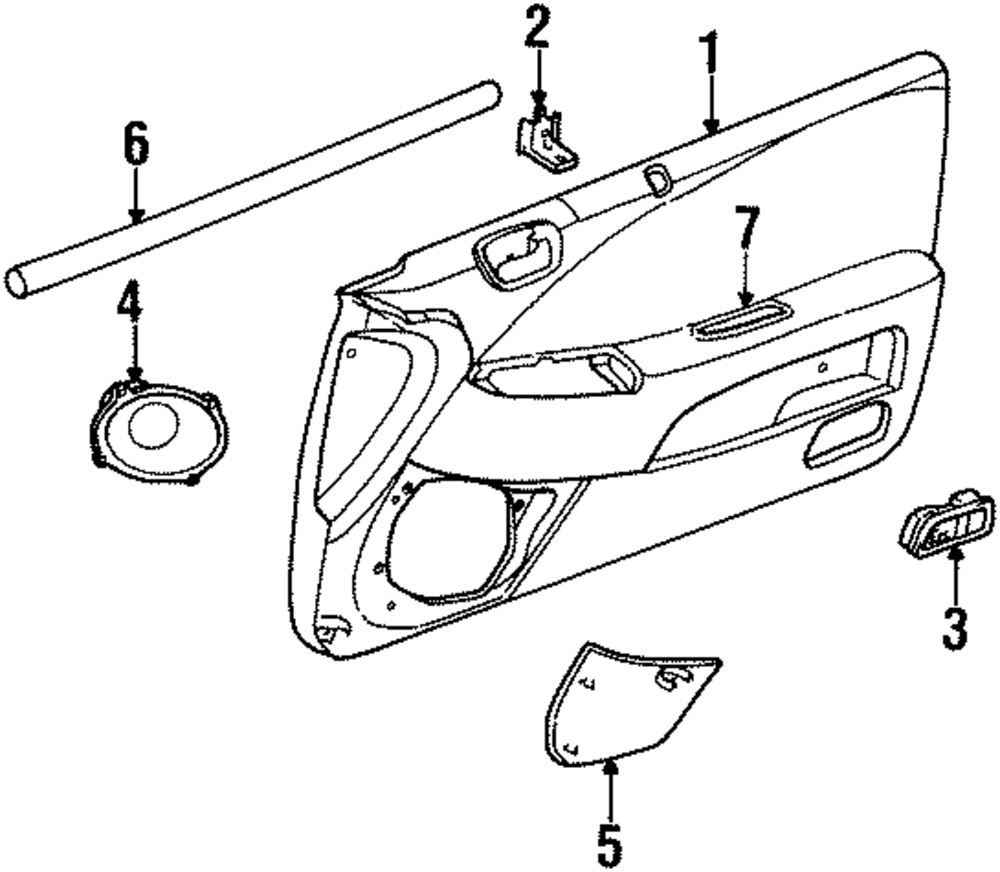 2
1
6
7
4
3
5