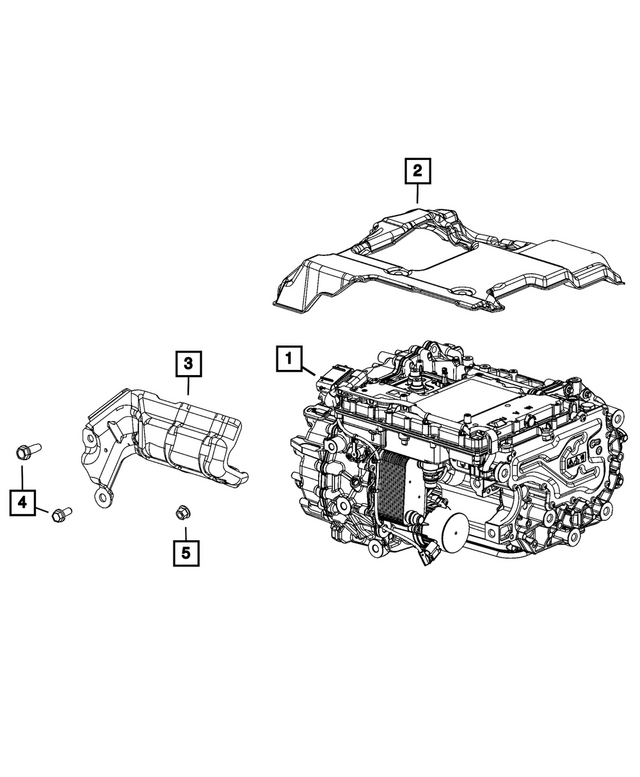 2

1

3

4

5