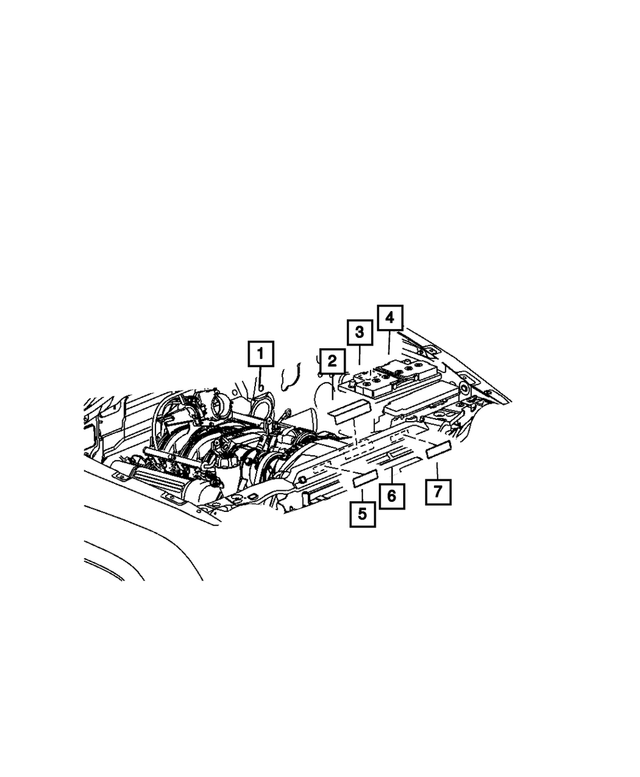 1
2
3
4
5
6
7