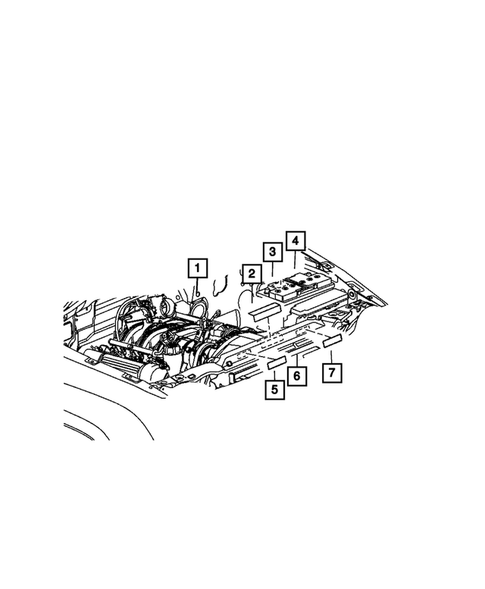 1
2
3
4
5
6
7