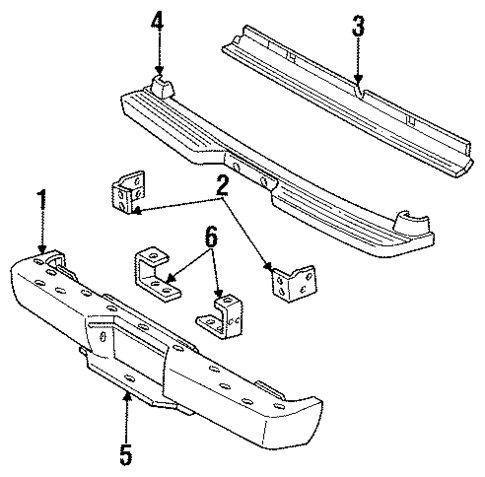 4
3
2
1
6
5