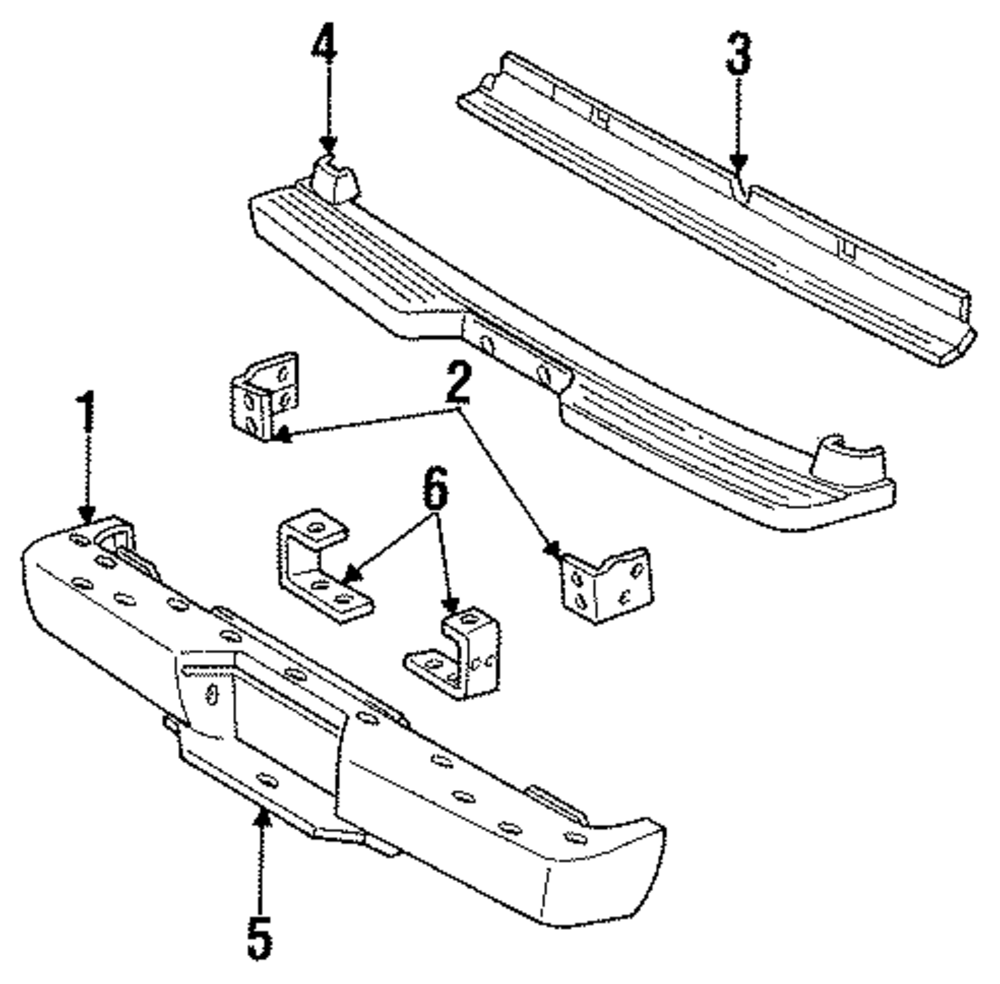 4
3
2
1
6
5