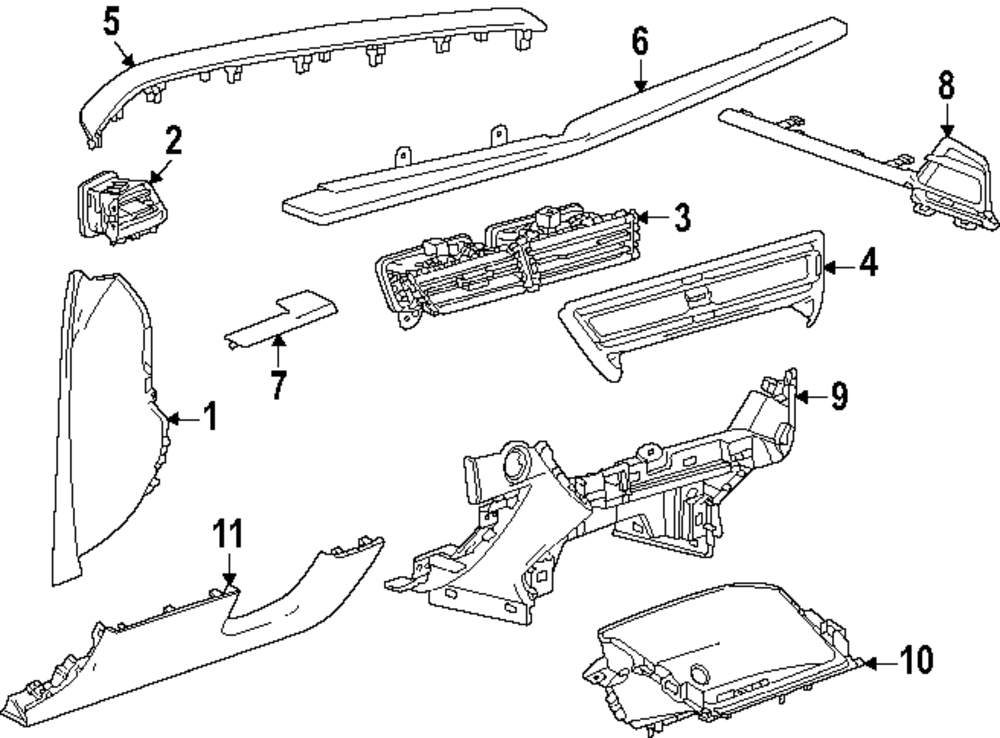 5
6
8
2
3
4
7
1
9
11
10