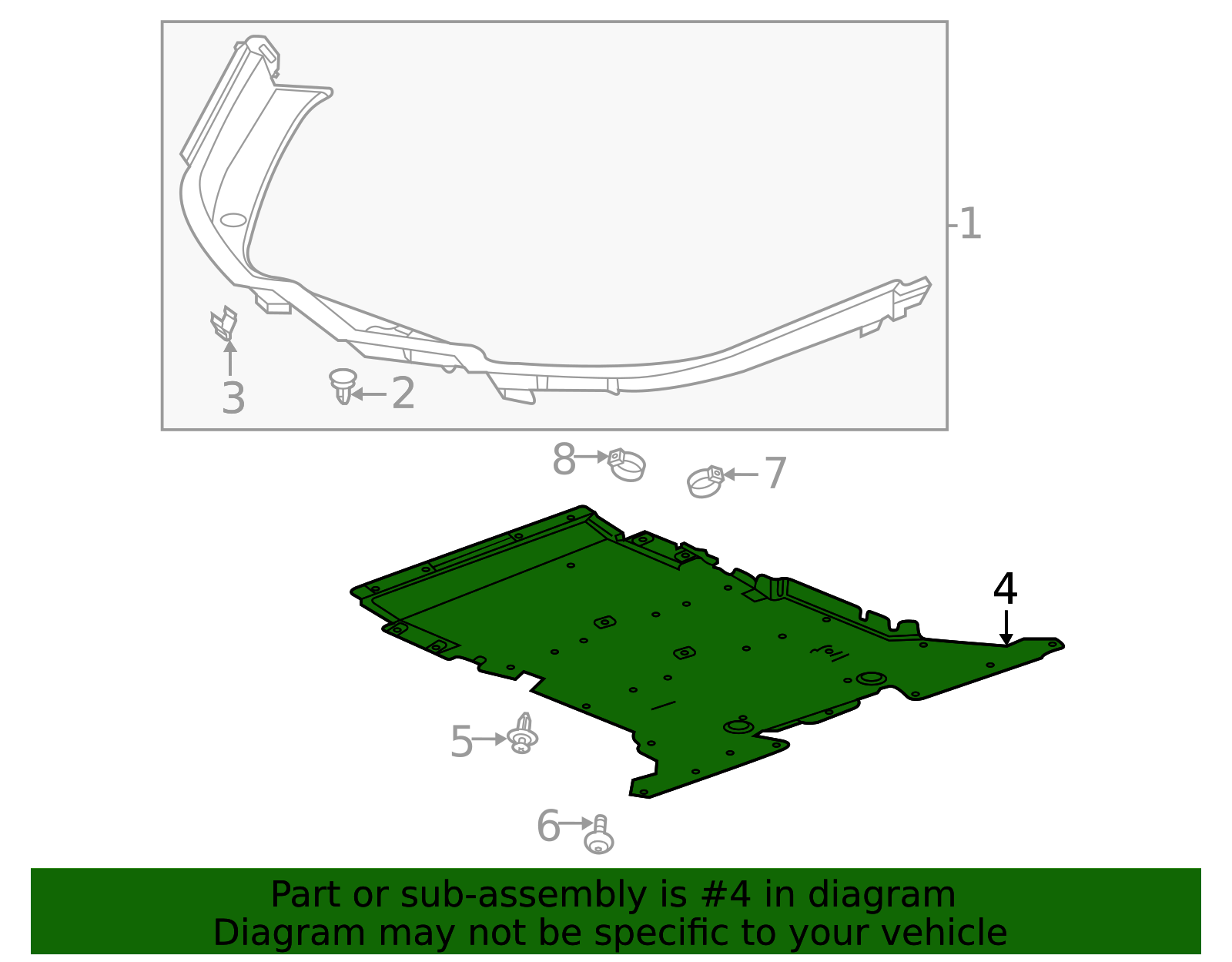 1
3
2
8
7
4
5
6
Part or sub-assembly is #4 in diagram
Diagram may not be specific to your vehicle