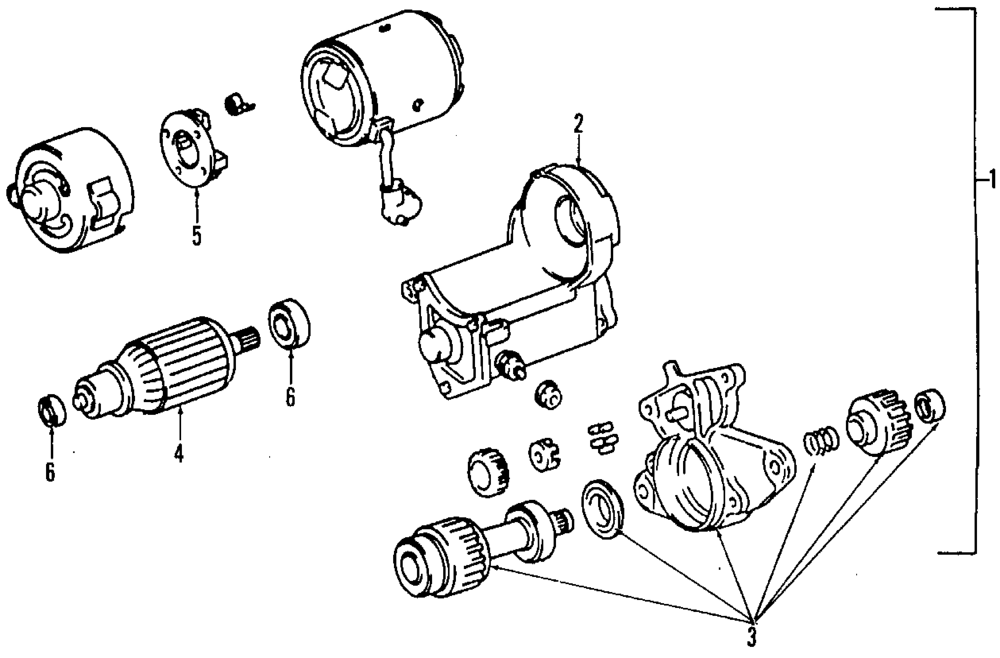 2
1
5
6
4
6
3