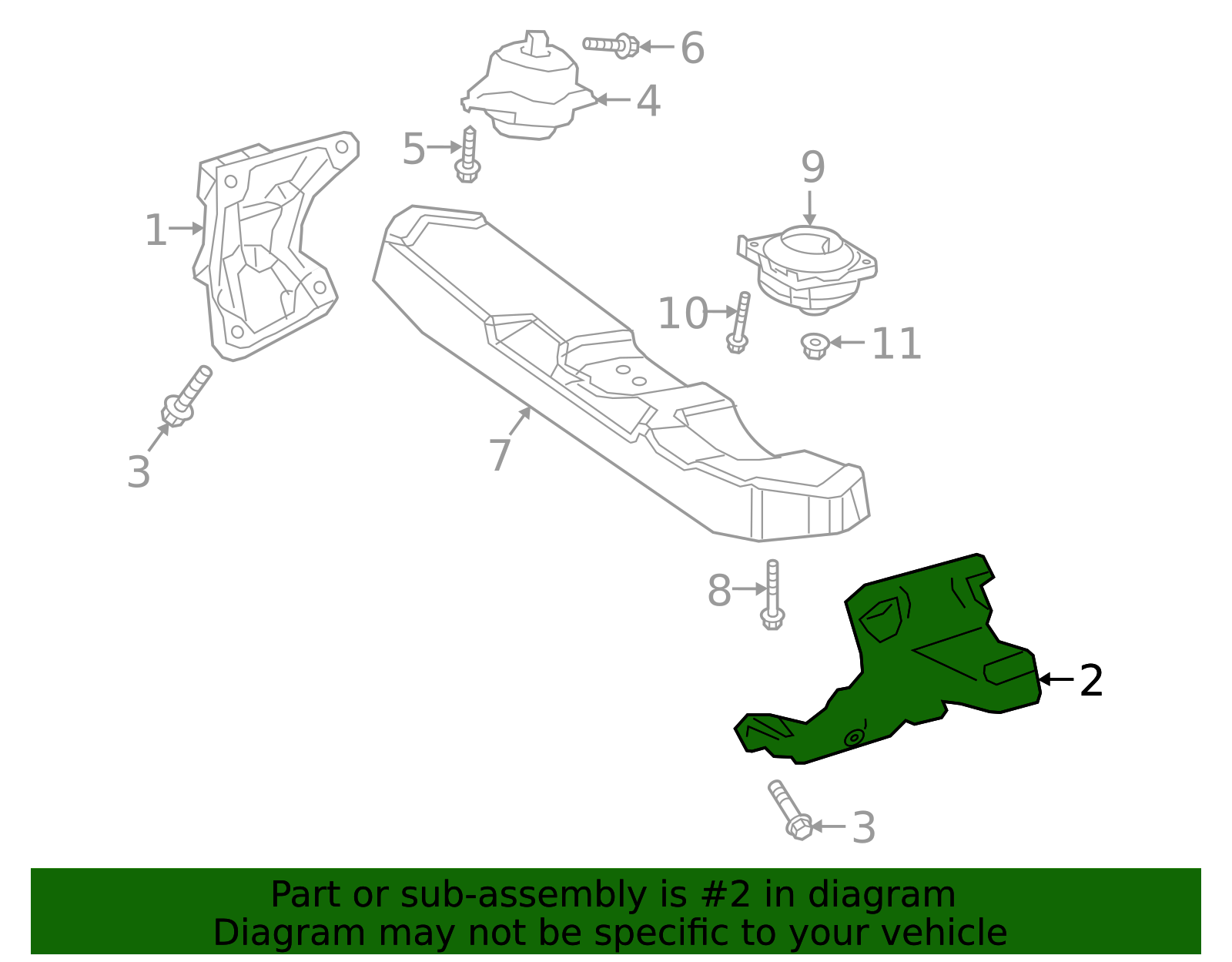 6
4
5
9
1
10
11
3
7
8
2
3

Part or sub-assembly is #2 in diagram
Diagram may not be specific to your vehicle