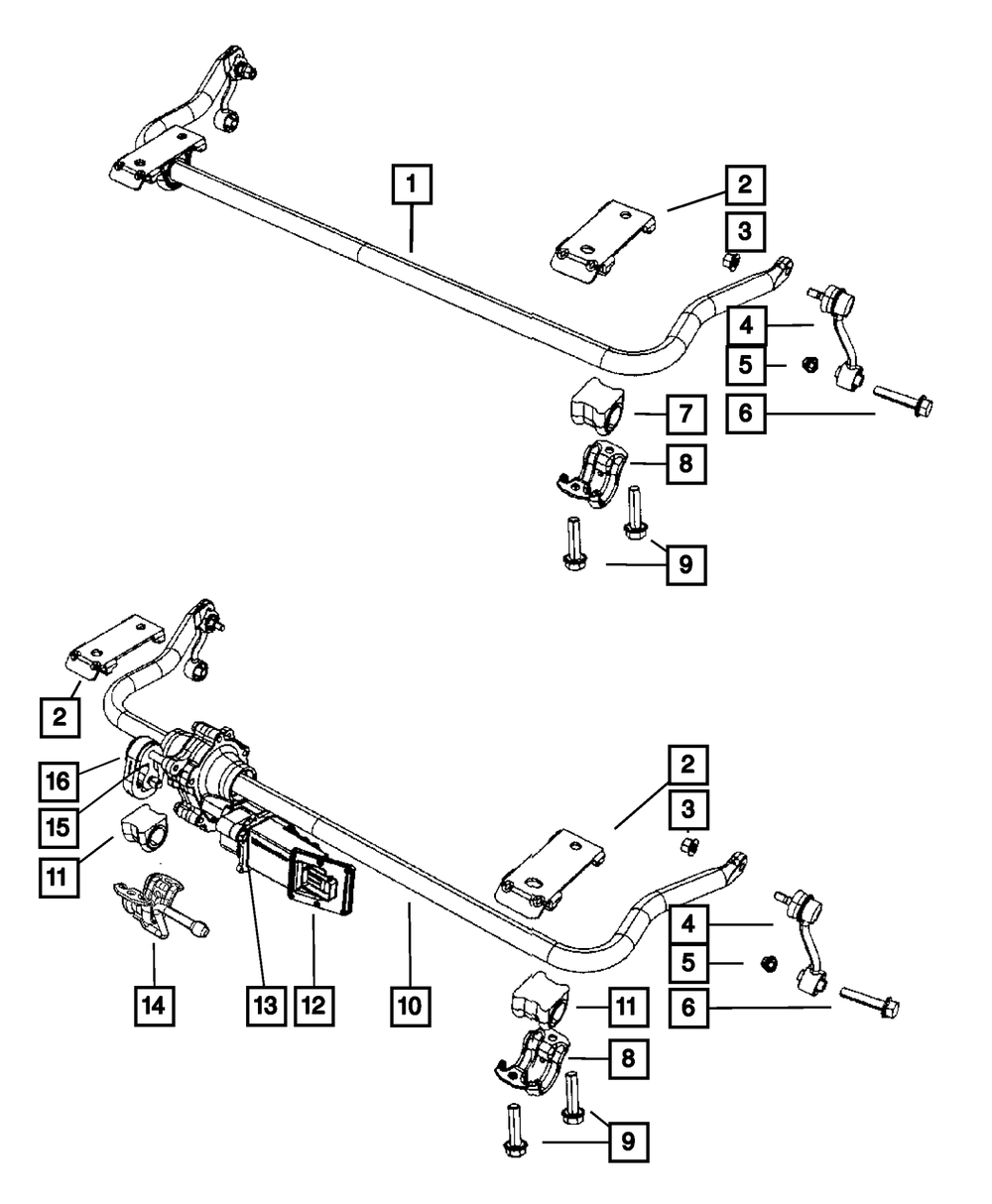 1
2
3
4
5
6
7
8
9
2
16
15
11
14
13
12
10
2
3
4
5
6
11
8
9