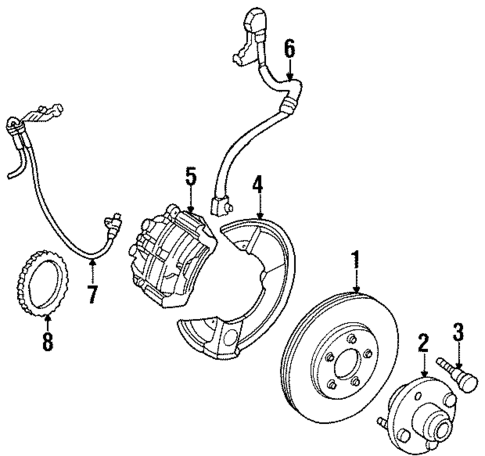 6
5
4
7
8
1
2
3