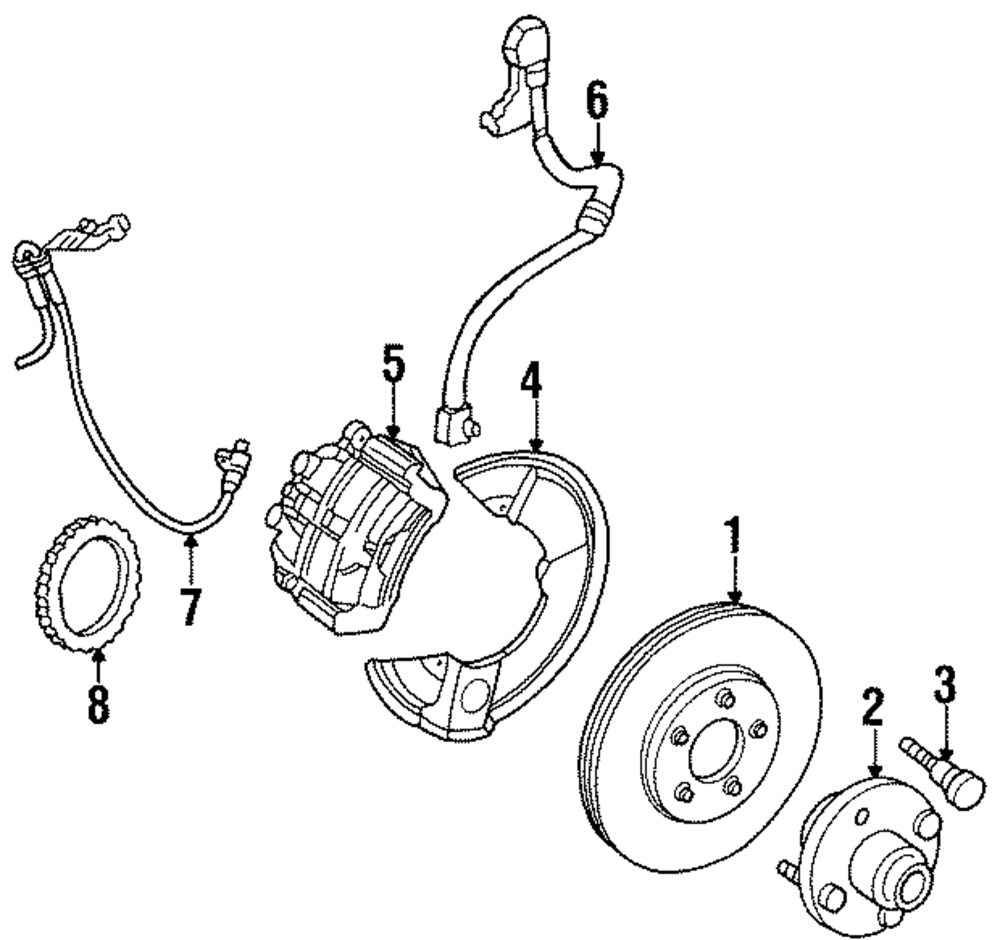 6
5
4
7
8
1
2
3