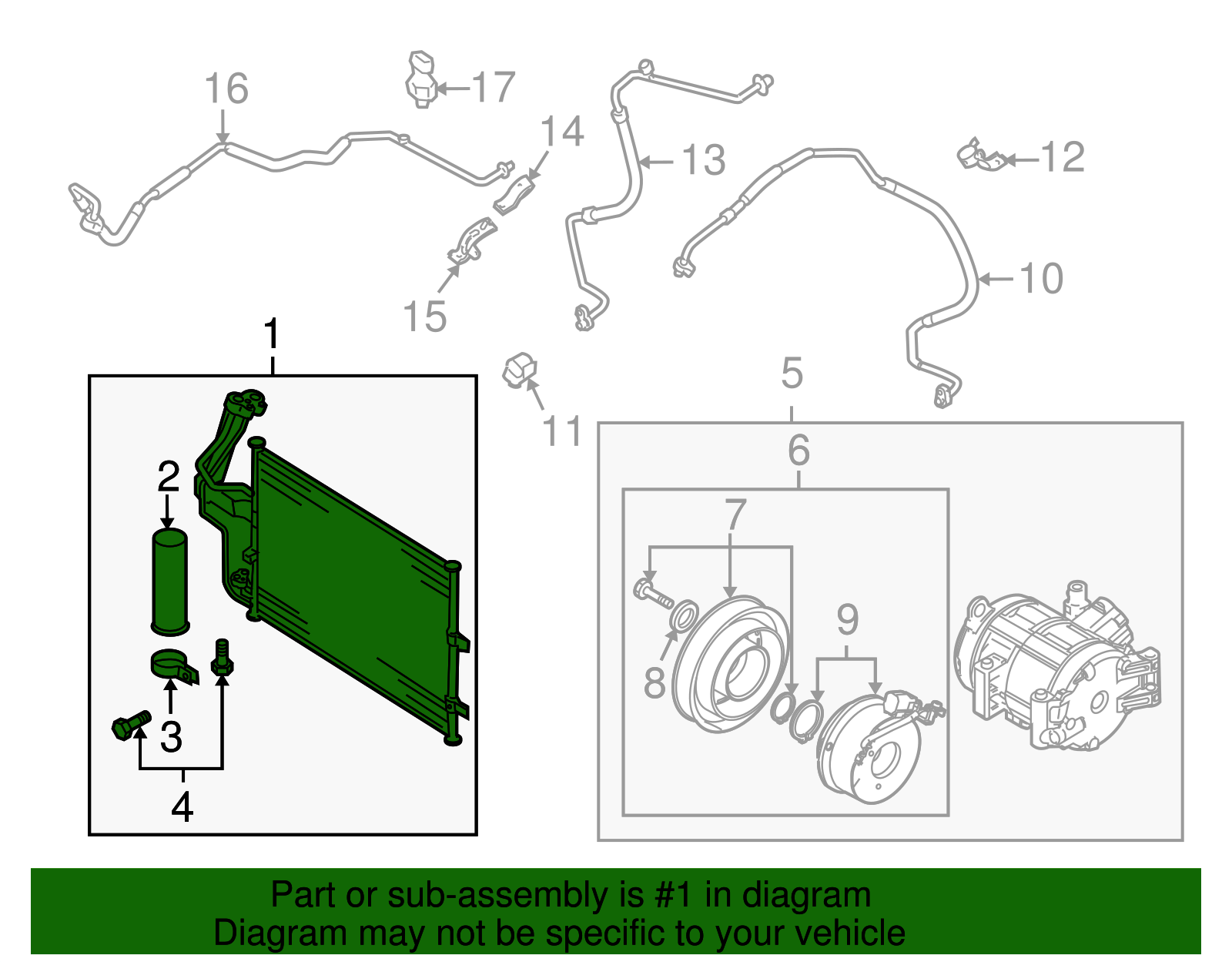 16
17
14
13
12
15
10
1
11
5
6
2
7
9
8
3
4

Part or sub-assembly is #1 in diagram
Diagram may not be specific to your vehicle