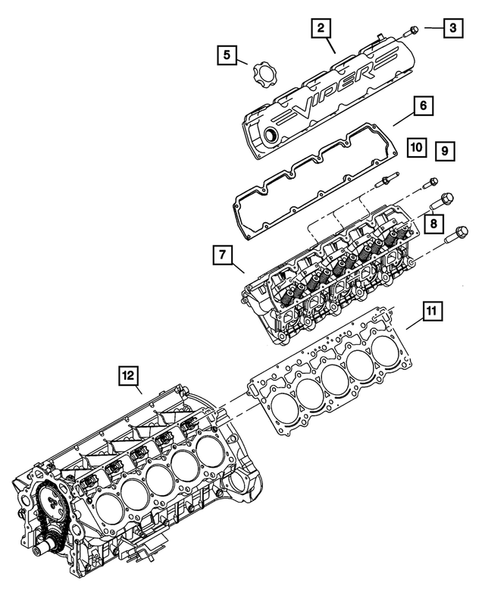 2
3
5
VIPER
6
10
9
8
7
11
12