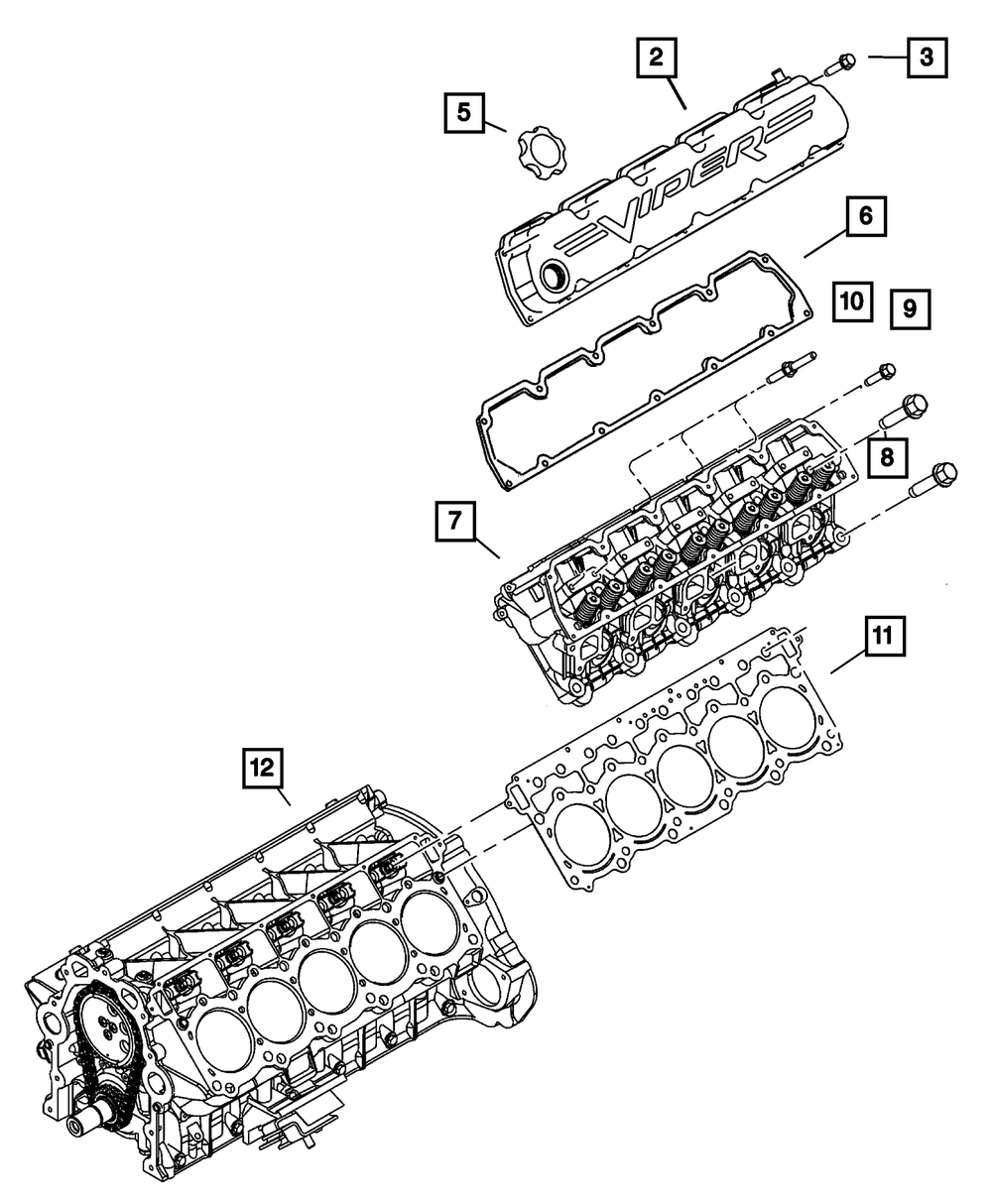 2
3
5
VIPER
6
10
9
8
7
11
12