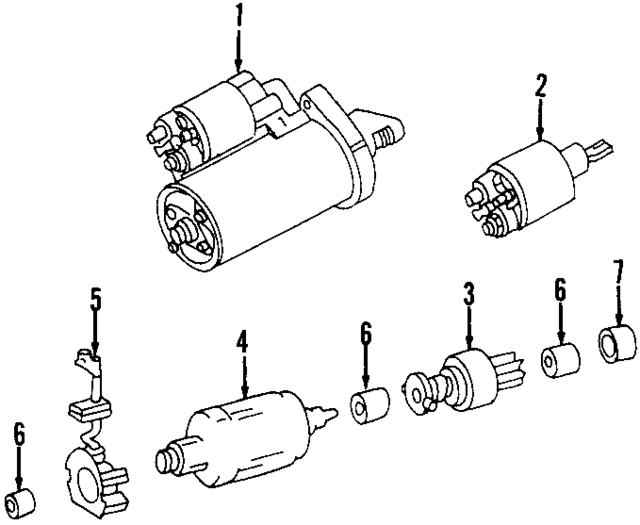 1
2
5
4
6
3
6
7
6