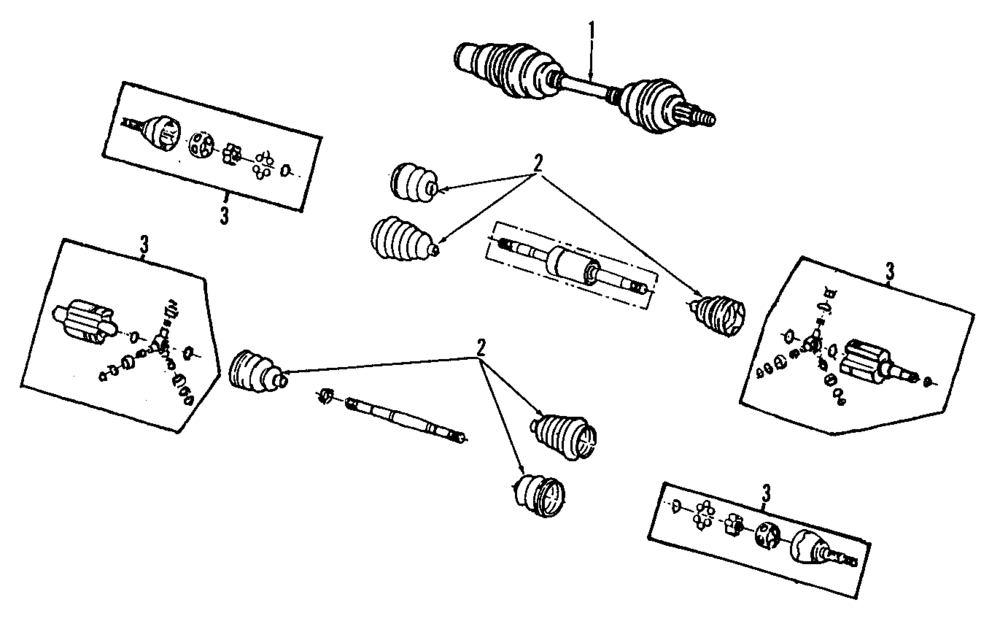 1
3
2
3
3
2
3