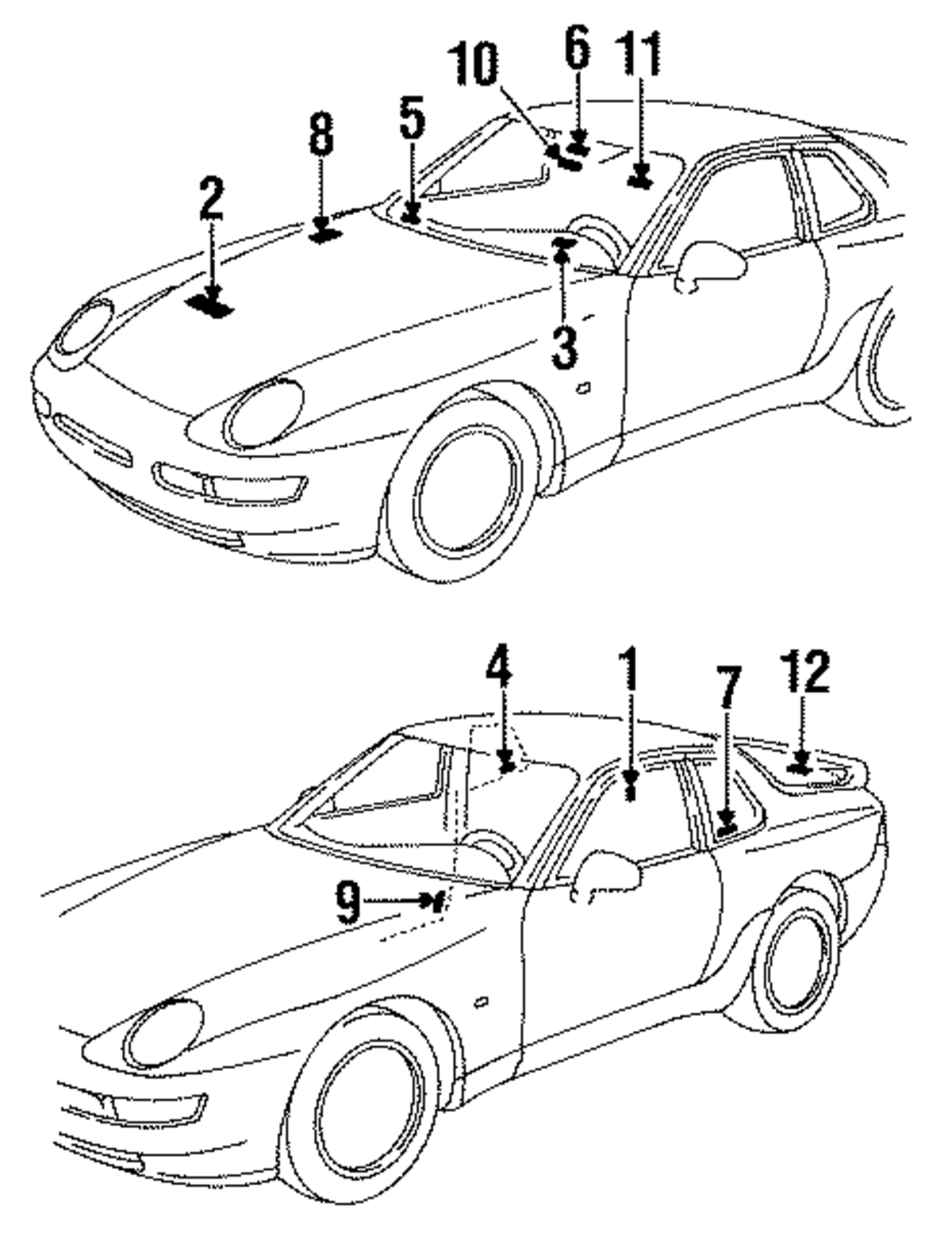 10
6
11
8
5
2
3
4
1
7
12
9