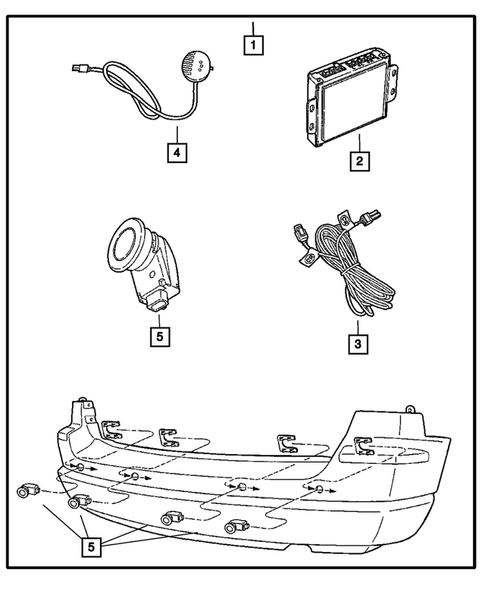 1
4
2
5
3
5