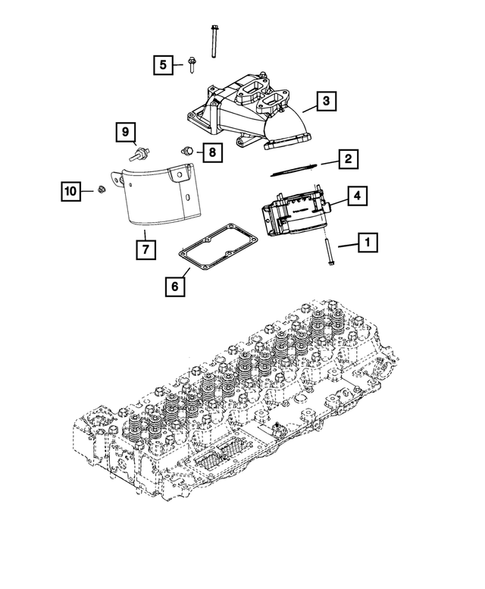 5
3
9
8
2
10
4
7
1
6