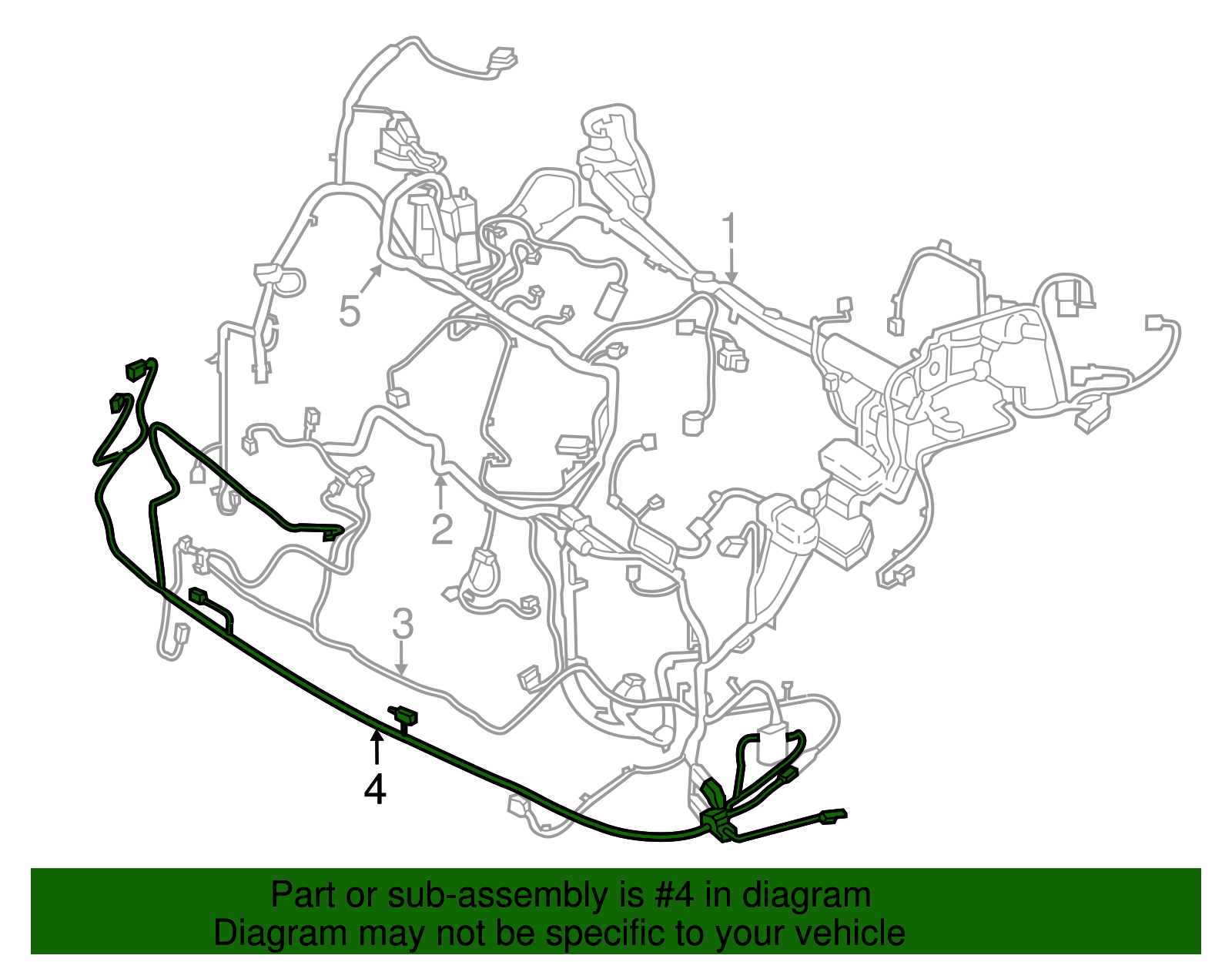 1
5
2
3
4
Part or sub-assembly is #4 in diagram
Diagram may not be specific to your vehicle