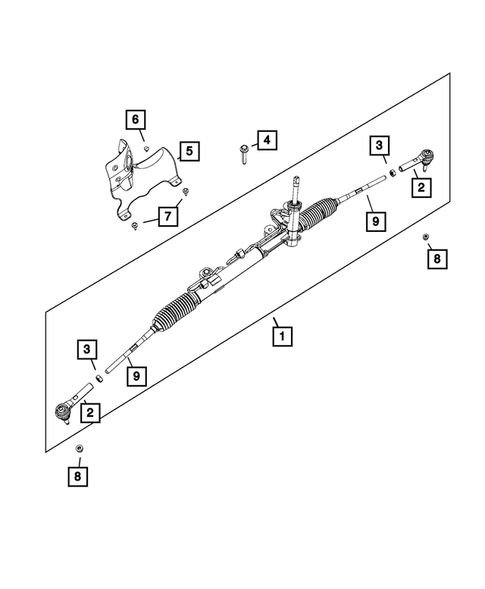 6
5
4
3
2
7
9
8
1
3
9
2
8