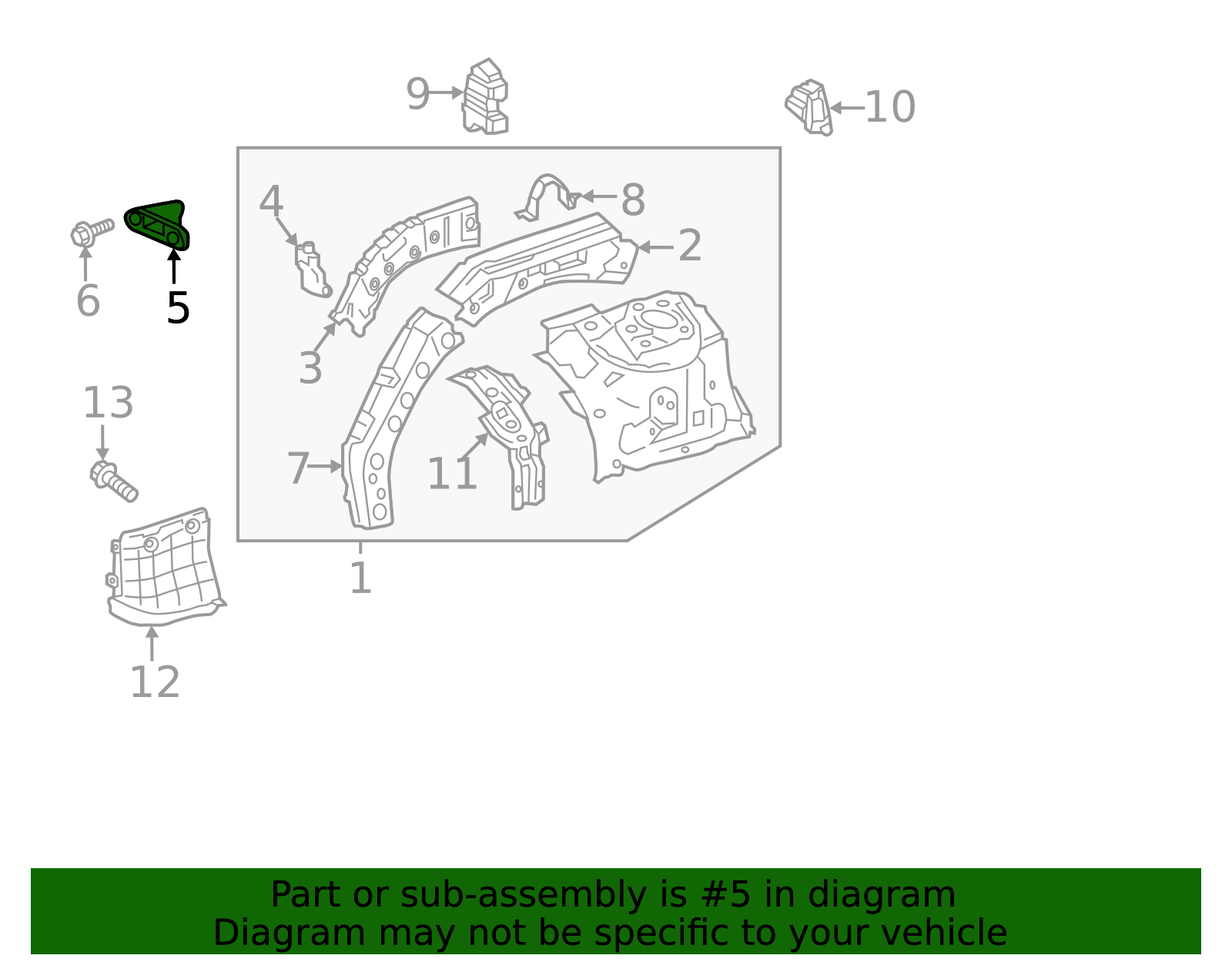 9
10
4
8
2
6
5
3
13
7
11
1
12

Part or sub-assembly is #5 in diagram
Diagram may not be specific to your vehicle