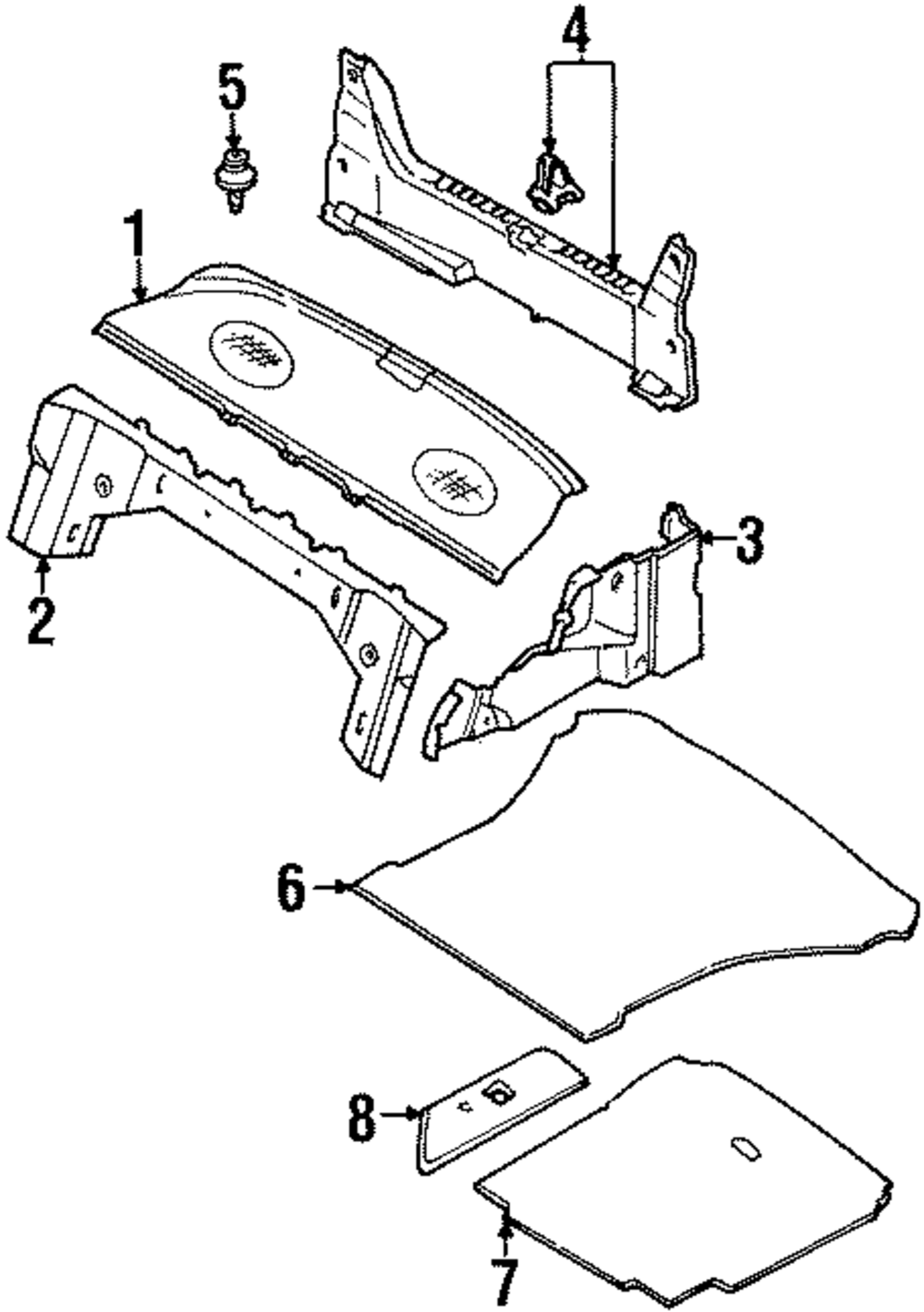 5
4
1
2
3
6
8
7