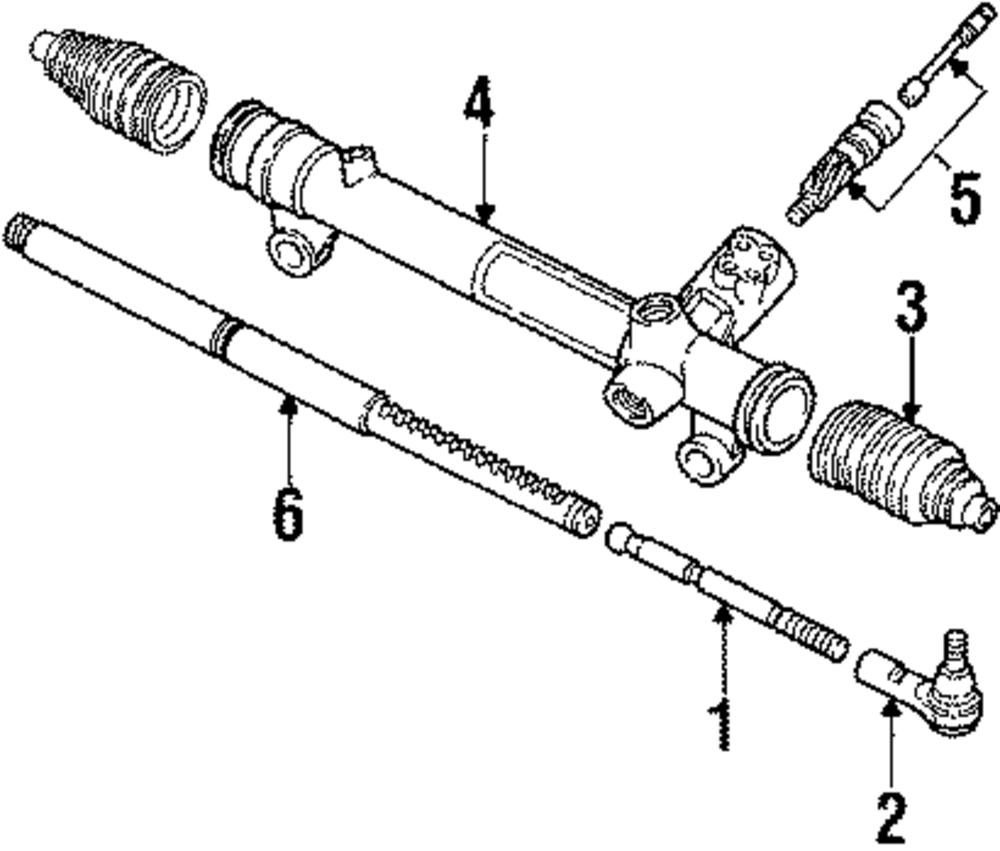 4
5
3
6
1
2