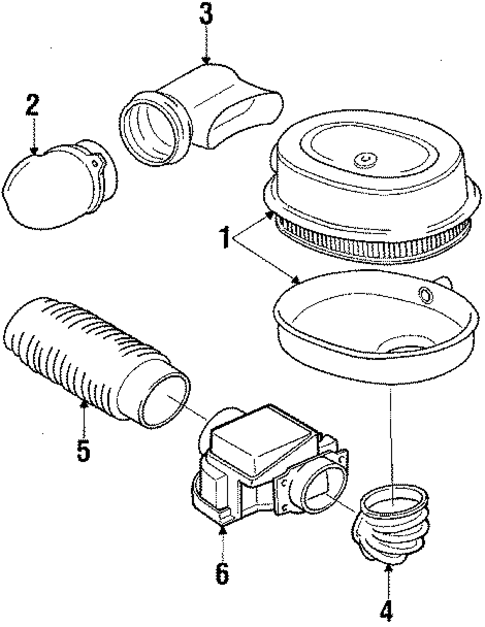 3
2
1
5
6
4