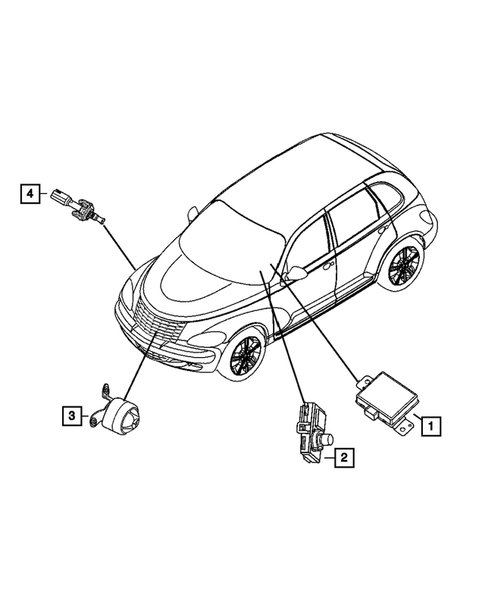 4

3

2

1