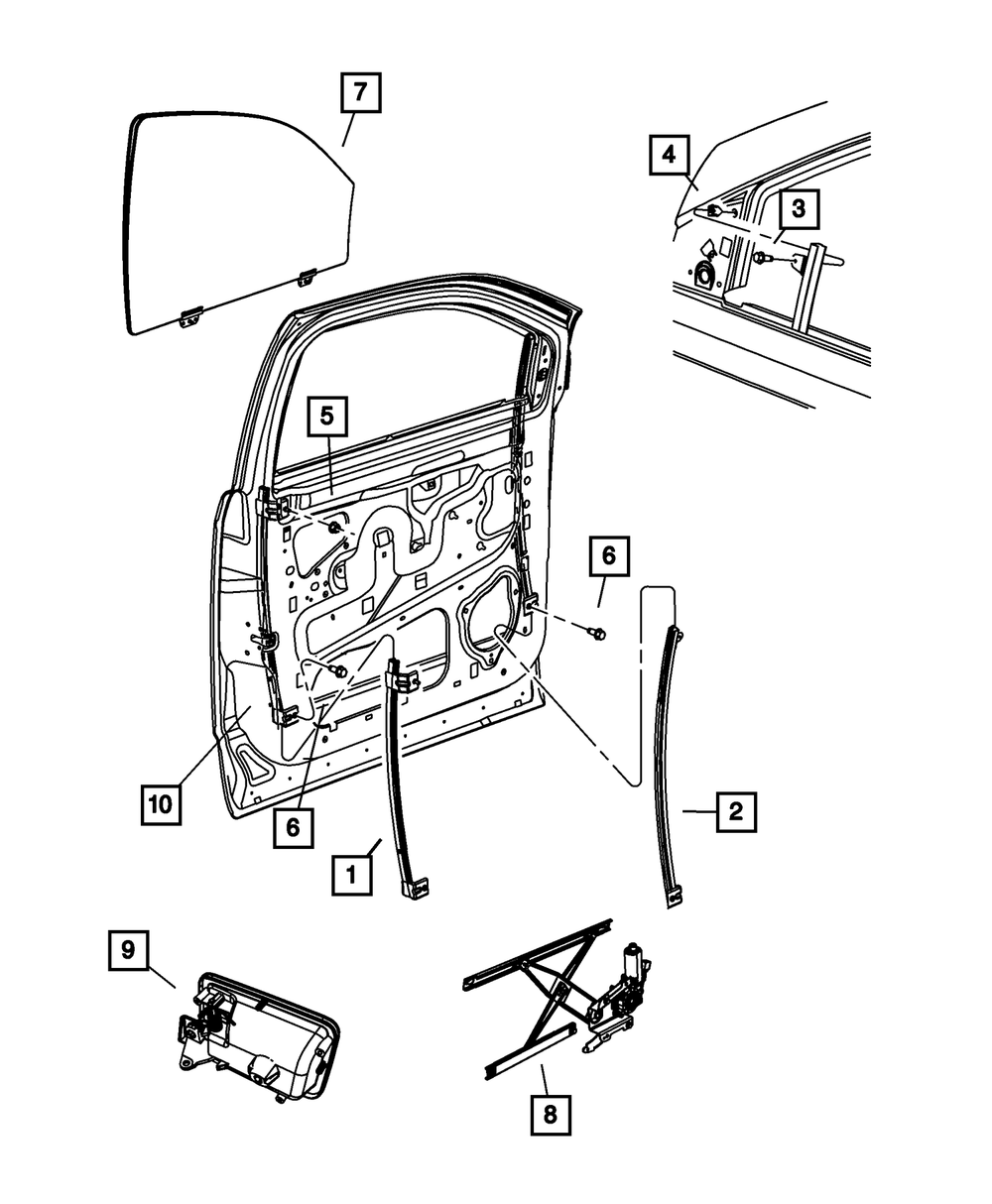 7
4
3
5
6
10
6
1
2
9
8