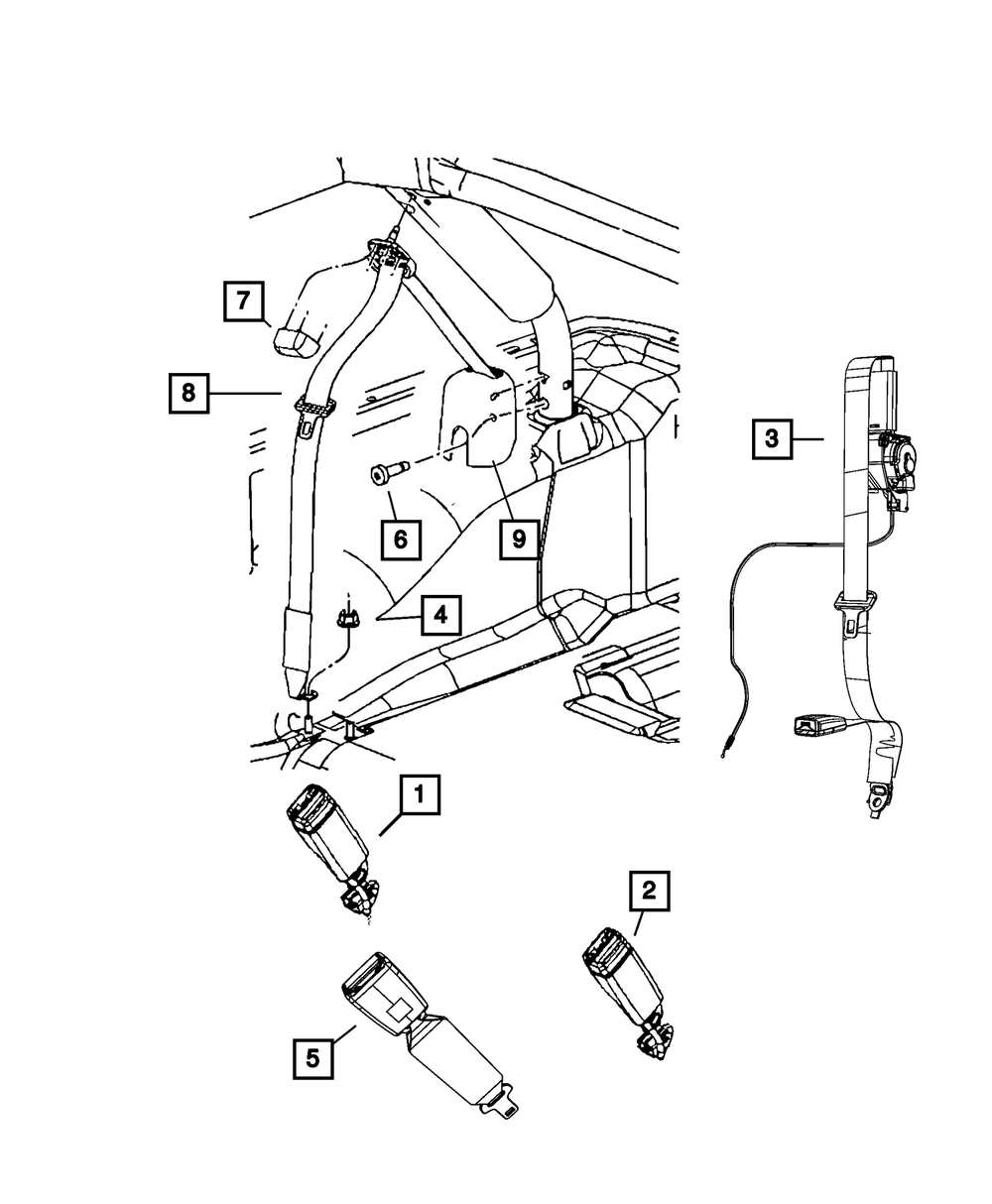 7
8
3
6
9
4
1
2
5