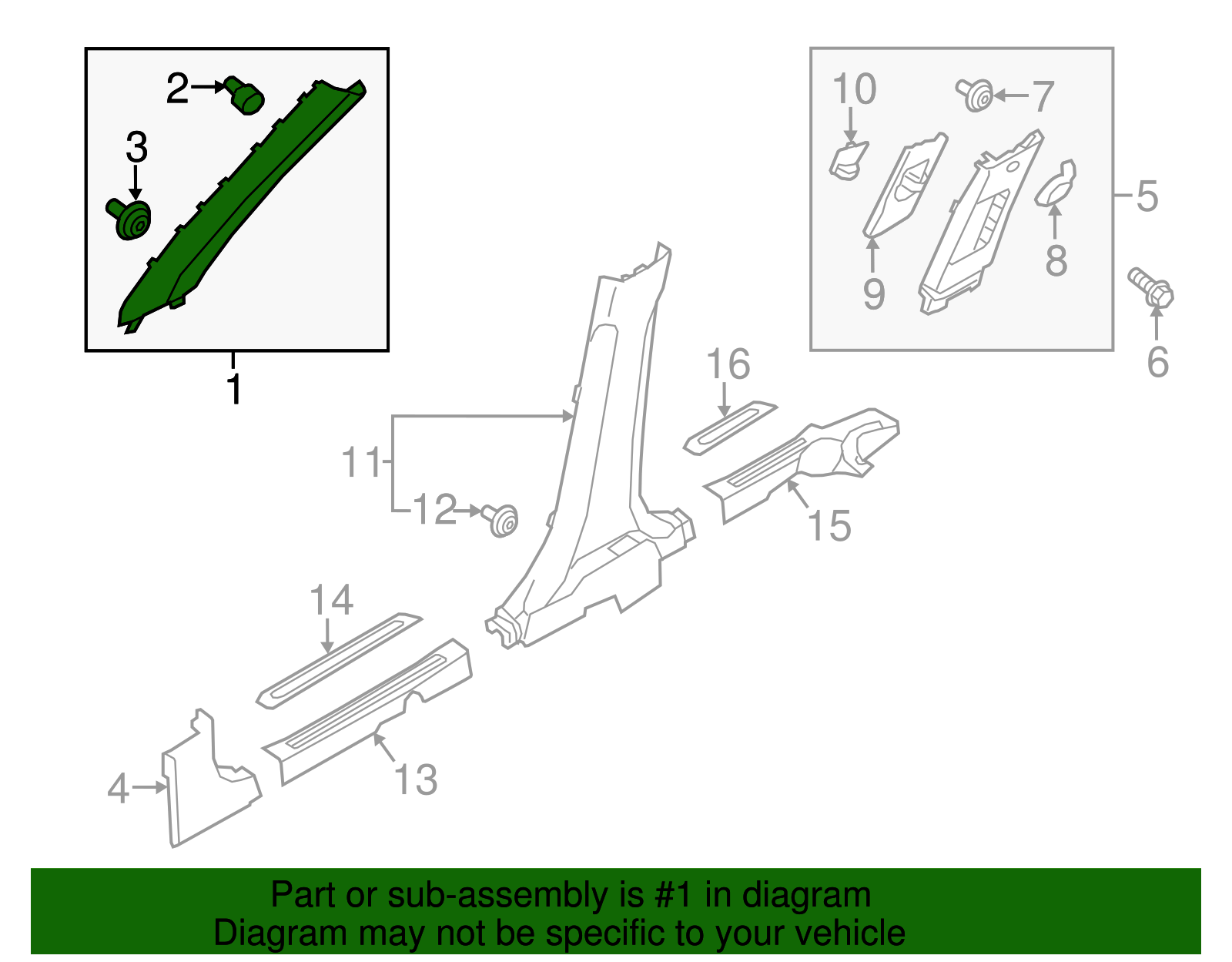 2
3
1
10
7
5
9
8
6
16
11
12
15
14
13
4

Part or sub-assembly is #1 in diagram
Diagram may not be specific to your vehicle