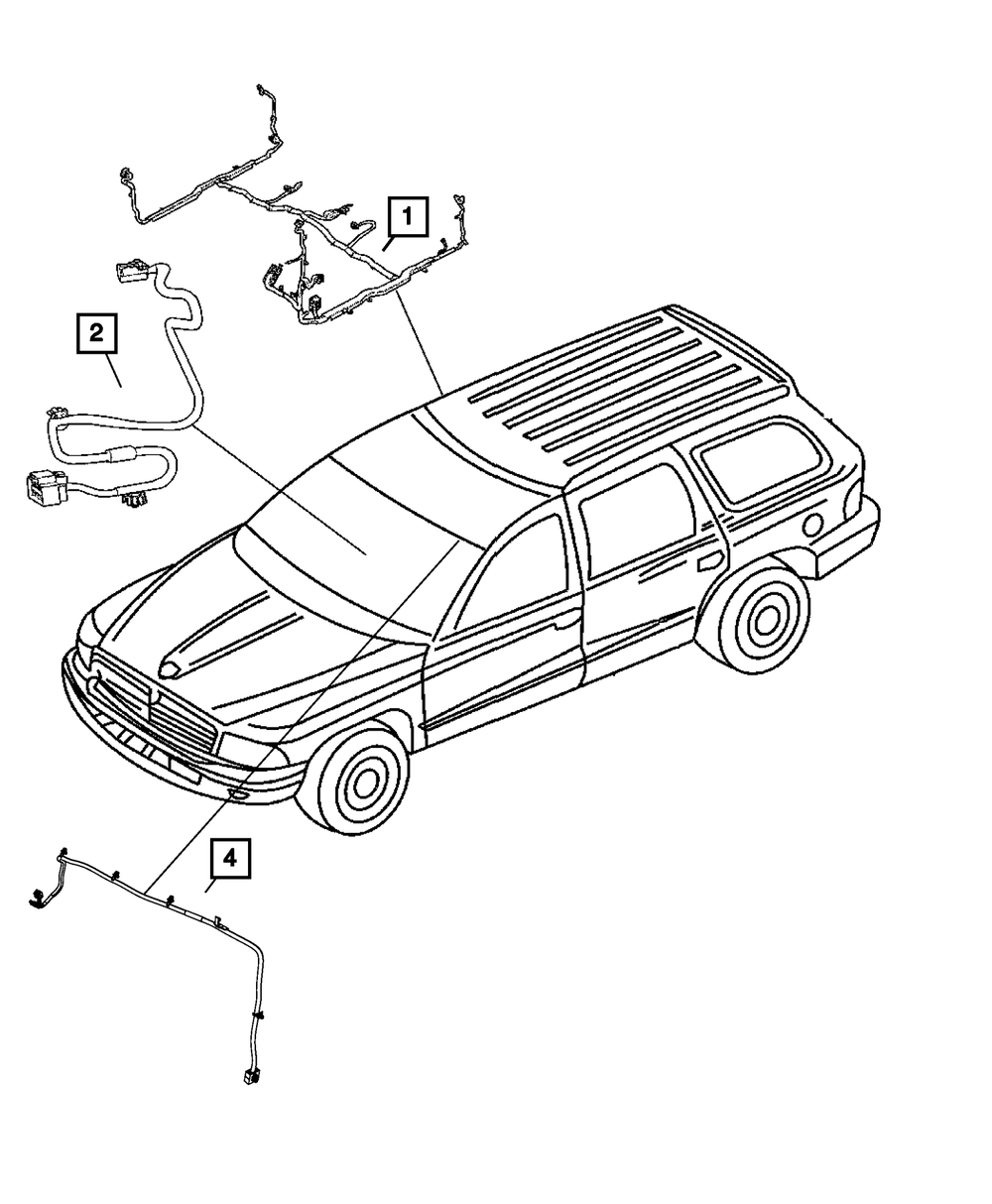 1

2

4