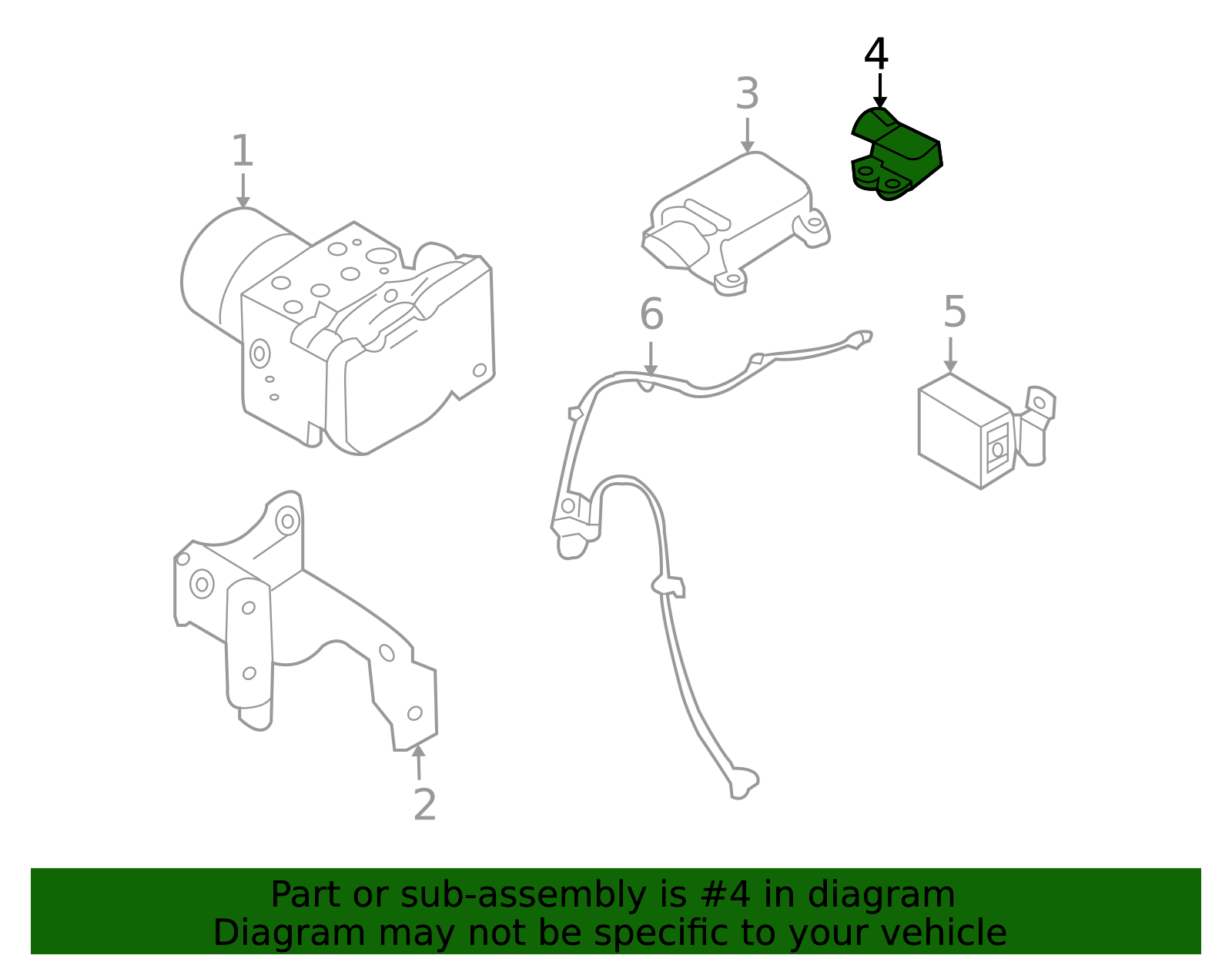 4

3

1

6

5

2

Part or sub-assembly is #4 in diagram
Diagram may not be specific to your vehicle