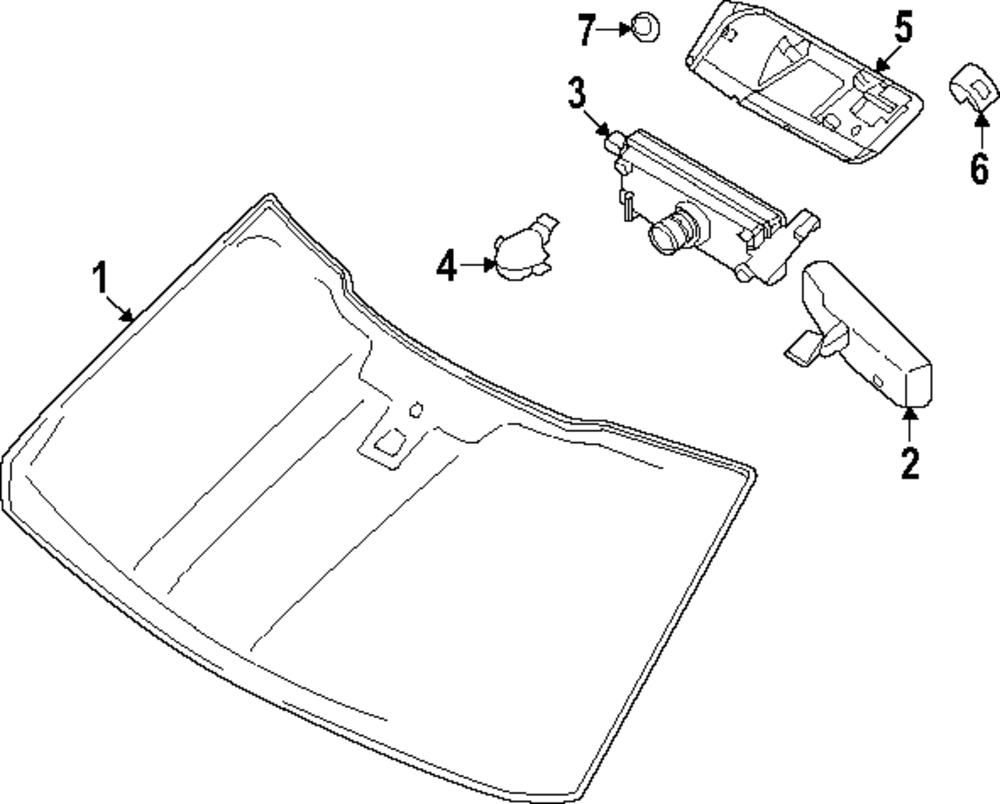 7
5
3
6
4
1
2