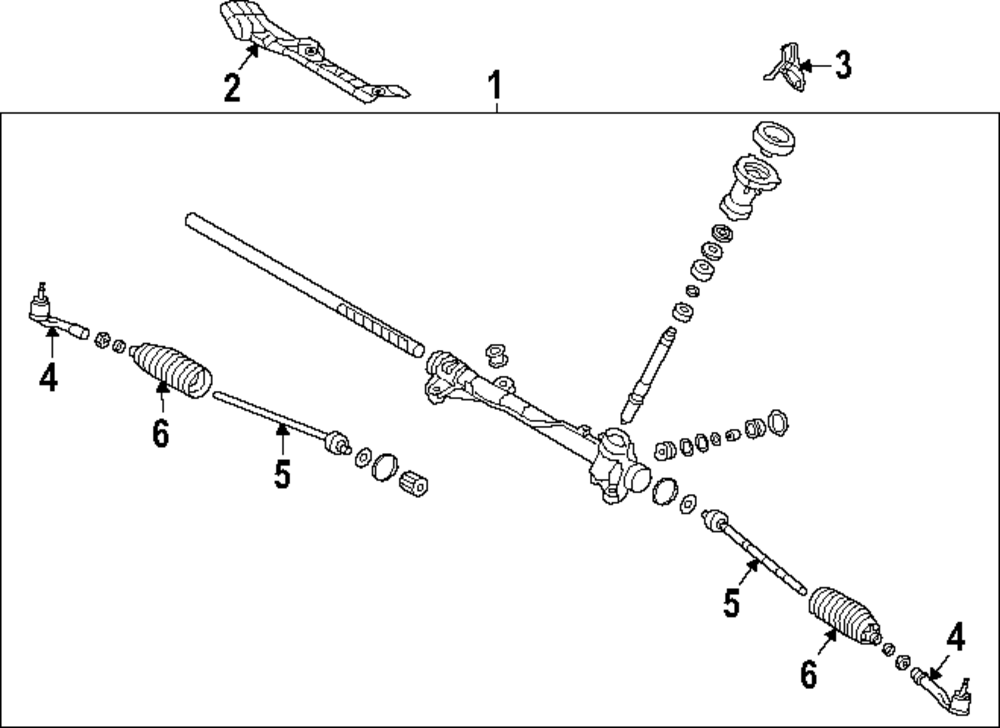 2
1
3
4
6
5
5
6
4