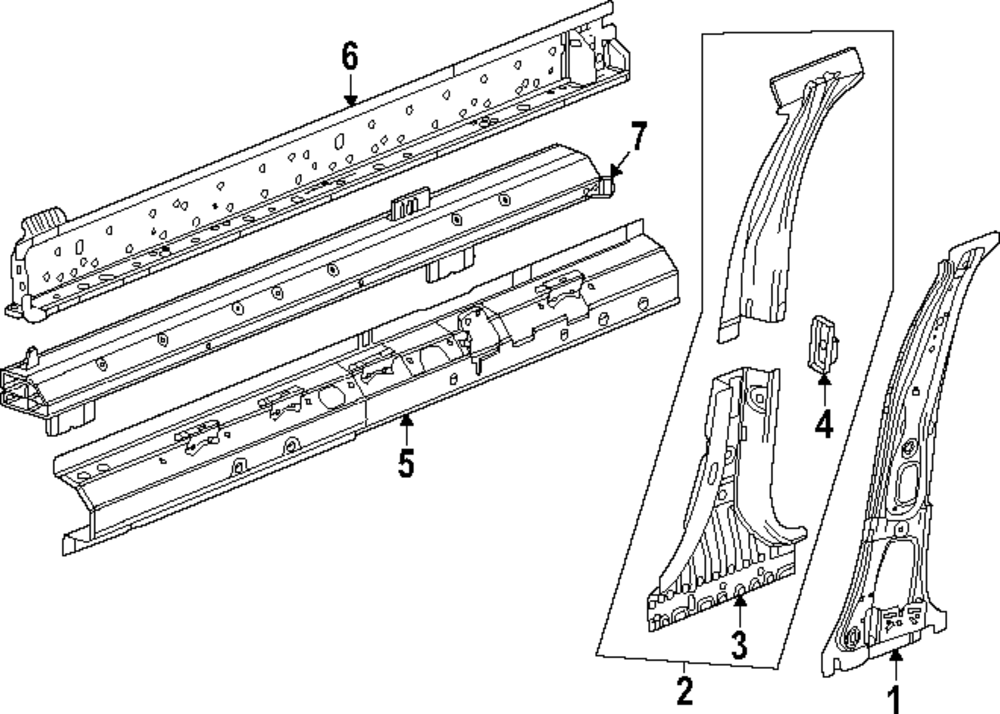 6
7
5
4
3
2
1