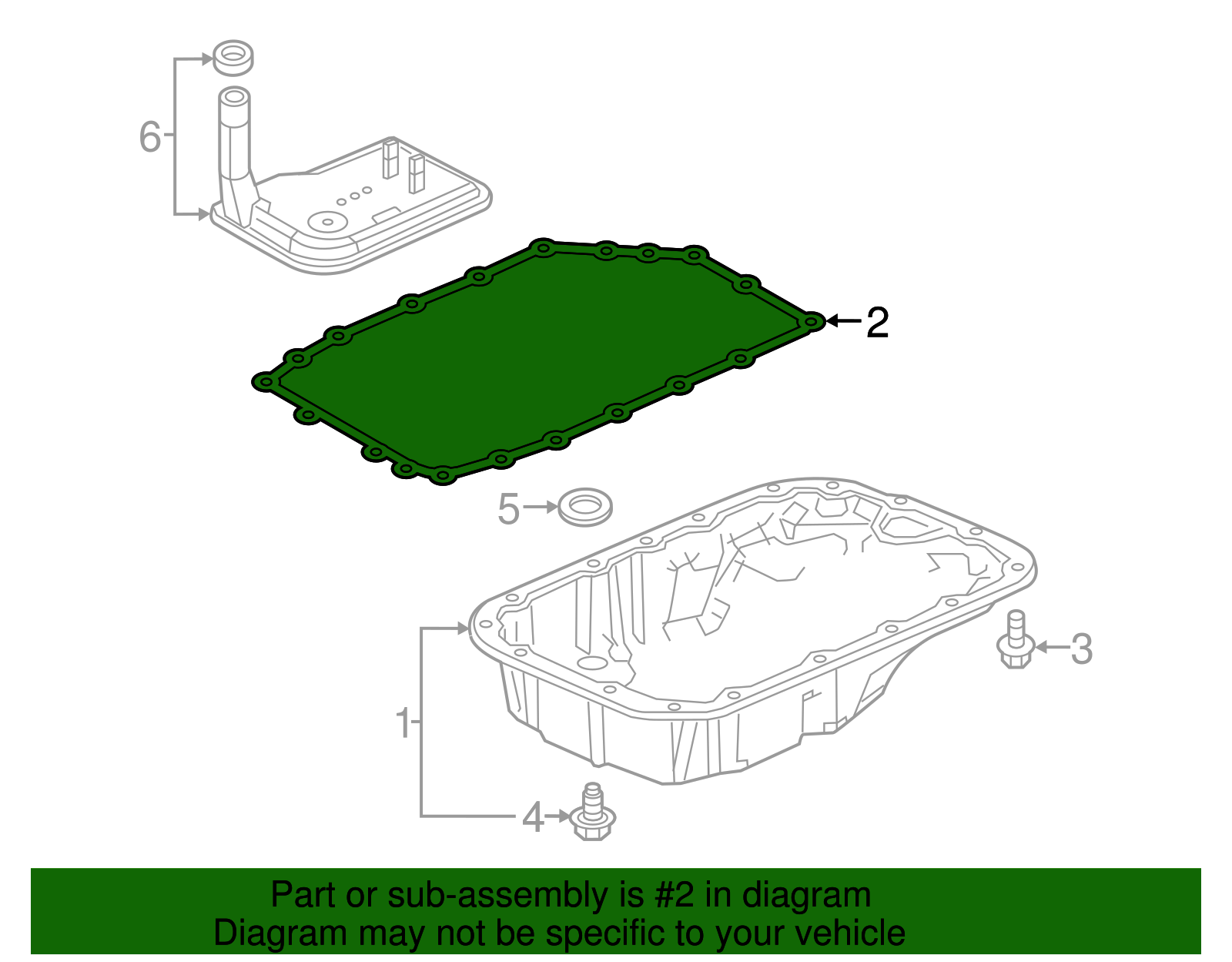 6
2
5
3
1
4

Part or sub-assembly is #2 in diagram
Diagram may not be specific to your vehicle