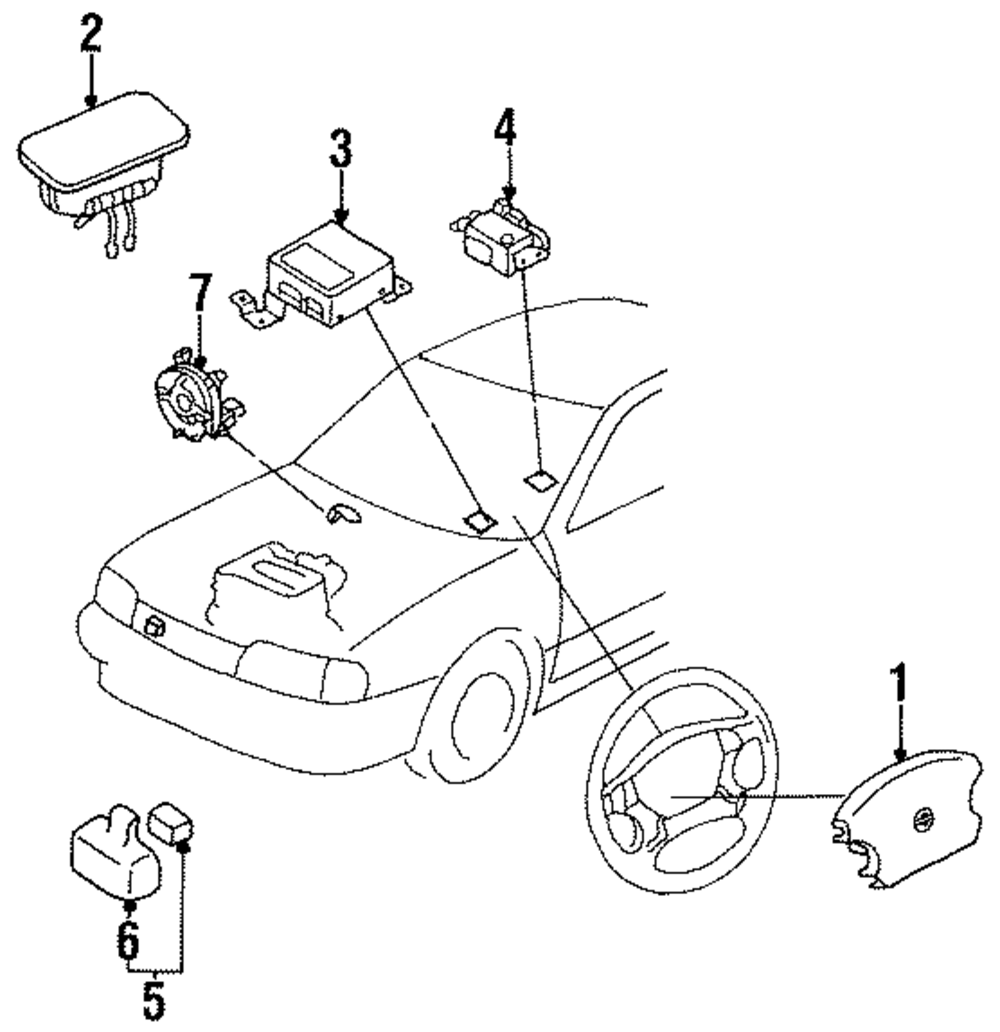 2
3
4
7
1
6
5