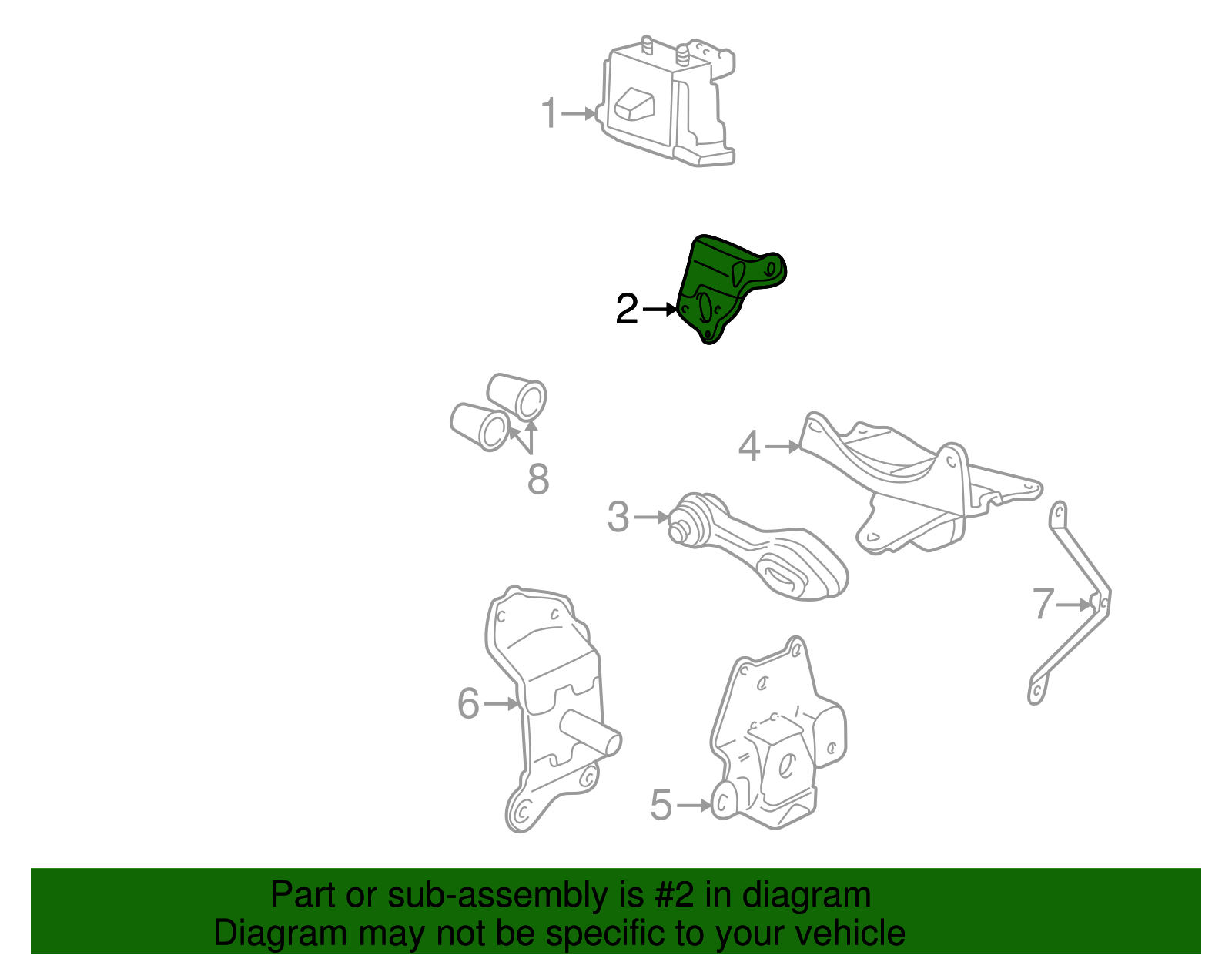 1

2

8

4

3

7

6

5

Part or sub-assembly is #2 in diagram
Diagram may not be specific to your vehicle